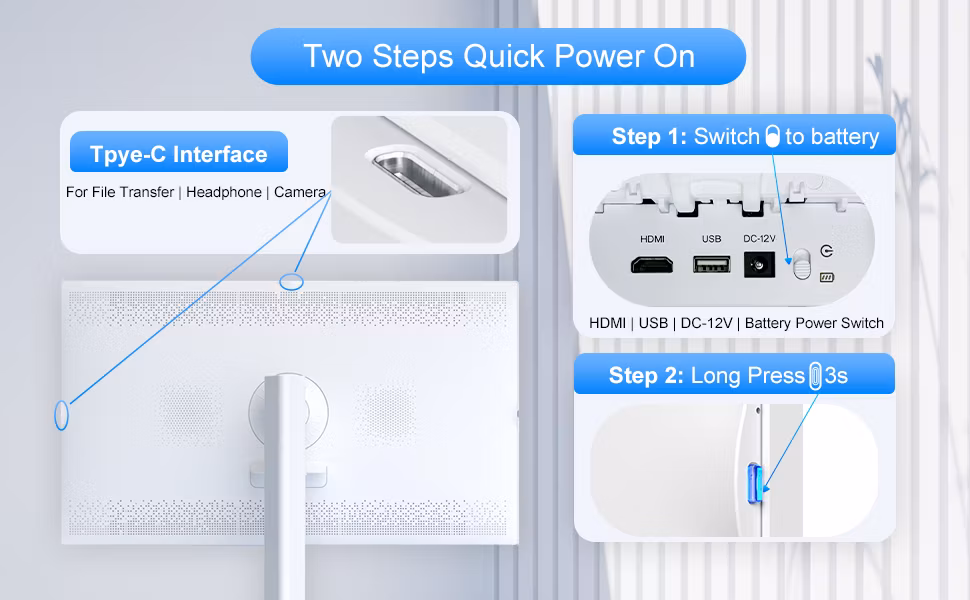 Two Steps Quick Power On

Tpye-C Interface

For File Transfer | Headphone | Camera

Step 1: Switch to battery

HDMI USB DC-12V

HDMI | USB | DC-12V | Battery Power Switch

Step 2: Long Press 3s