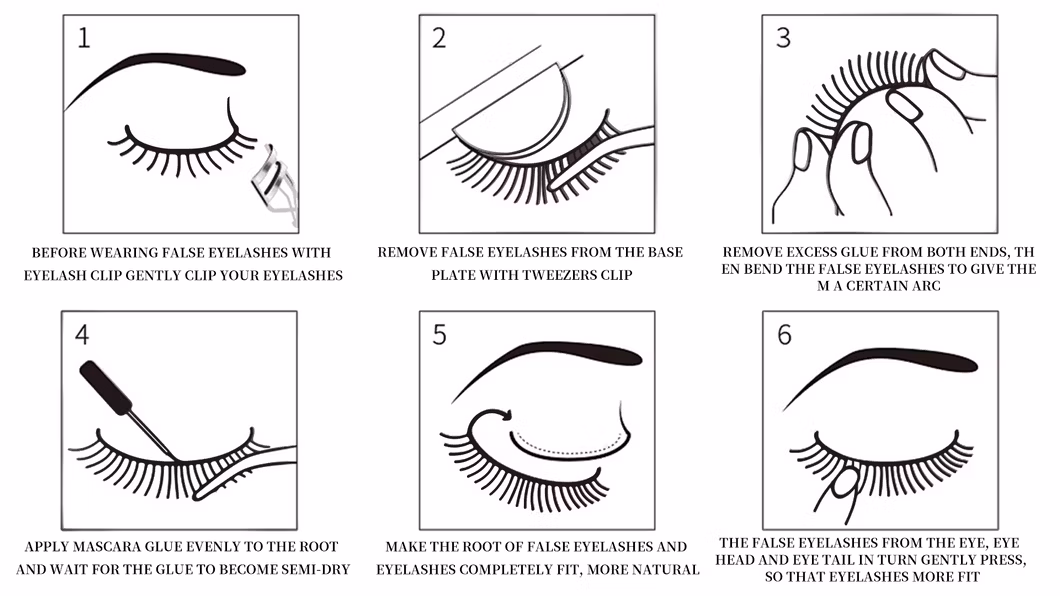 1

BEFORE WEARING FALSE EYELASHES WITH EYELASH CLIP GENTLY CLIP YOUR EYELASHES

2

REMOVE FALSE EYELASHES FROM THE BASE PLATE WITH TWEEZERS CLIP

3

REMOVE EXCESS GLUE FROM BOTH ENDS, TH EN BEND THE FALSE EYELASHES TO GIVE THE M A CERTAIN ARC

4

APPLY MASCARA GLUE EVENLY TO THE ROOT AND WAIT FOR THE GLUE TO BECOME SEMI-DRY

5

MAKE THE ROOT OF FALSE EYELASHES AND EYELASHES COMPLETELY FIT, MORE NATURAL

6

THE FALSE EYELASHES FROM THE EYE, EYE HEAD AND EYE TAIL IN TURN GENTLY PRESS, SO THAT EYELASHES MORE FIT