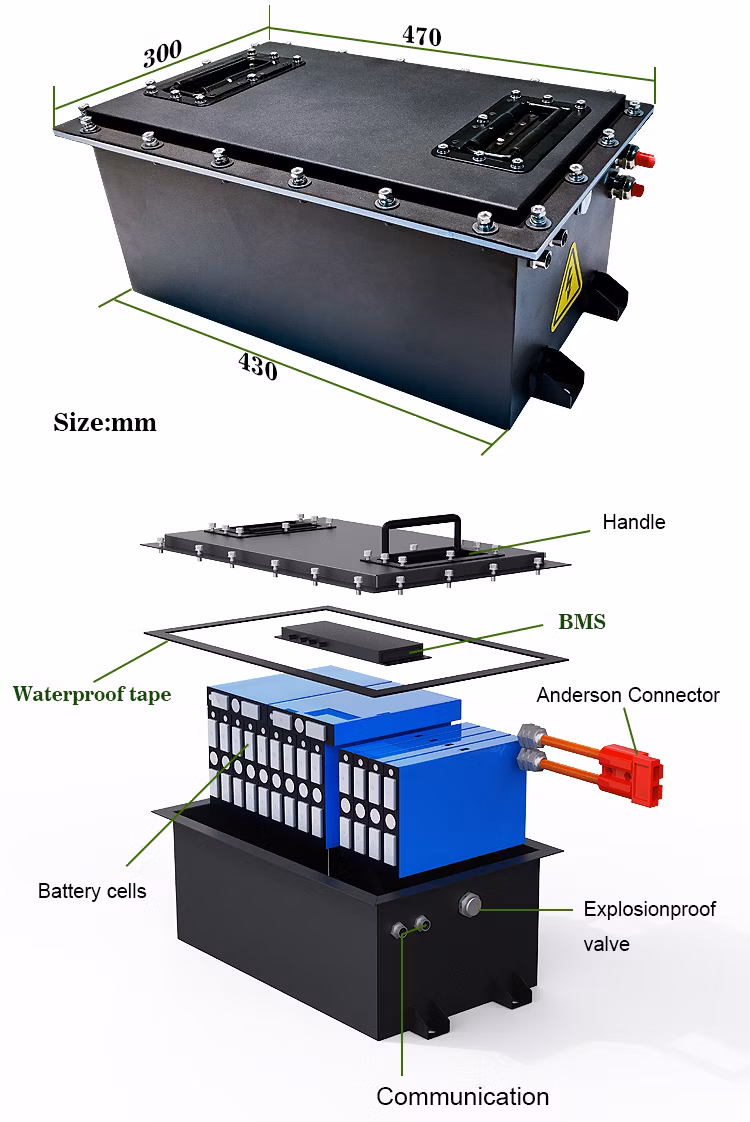 300

470

430

Size:mm

Handle

BMS

Waterproof tape

Anderson Connector

Battery cells

Explosionproof valve

Communication