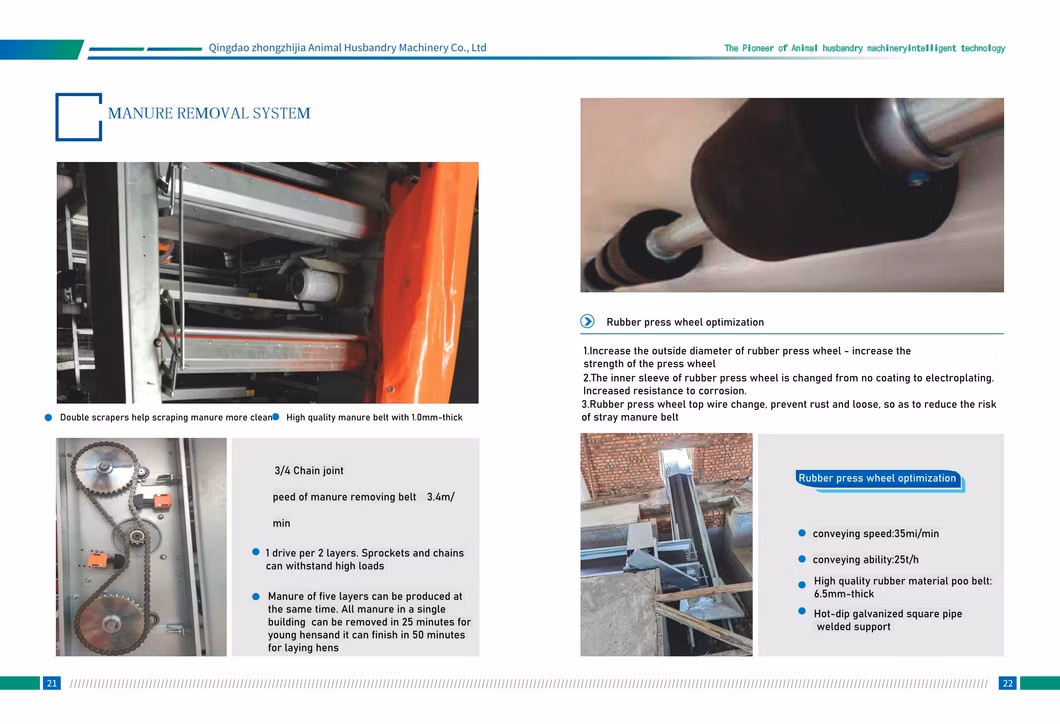 Qingdao zhongzhijia Animal Husbandry Machinery Co., Ltd

The Pioneer of Animal husbandry machineryintelligent technology

MANURE REMOVAL SYSTEM

Double scrapers help scraping manure more clean

High quality manure belt with 1.0mm-thick

3/4 Chain joint

peed of manure removing belt 3.4m/ min

1 drive per 2 layers. Sprockets and chains can withstand high loads

Manure of five layers can be produced at the same time. All manure in a single building can be removed in 25 minutes for young hensand it can finish in 50 minutes for laying hens

Rubber press wheel optimization

1.Increase the outside diameter of rubber press wheel - increase the strength of the press wheel
2.The inner sleeve of rubber press wheel is changed from no coating to electroplating. Increased resistance to corrosion.
3.Rubber press wheel top wire change, prevent rust and loose, so as to reduce the risk of stray manure belt

Rubber press wheel optimization

conveying speed:35mi/min

conveying ability:25t/h

High quality rubber material poo belt: 6.5mm-thick

Hot-dip galvanized square pipe welded support

21

22