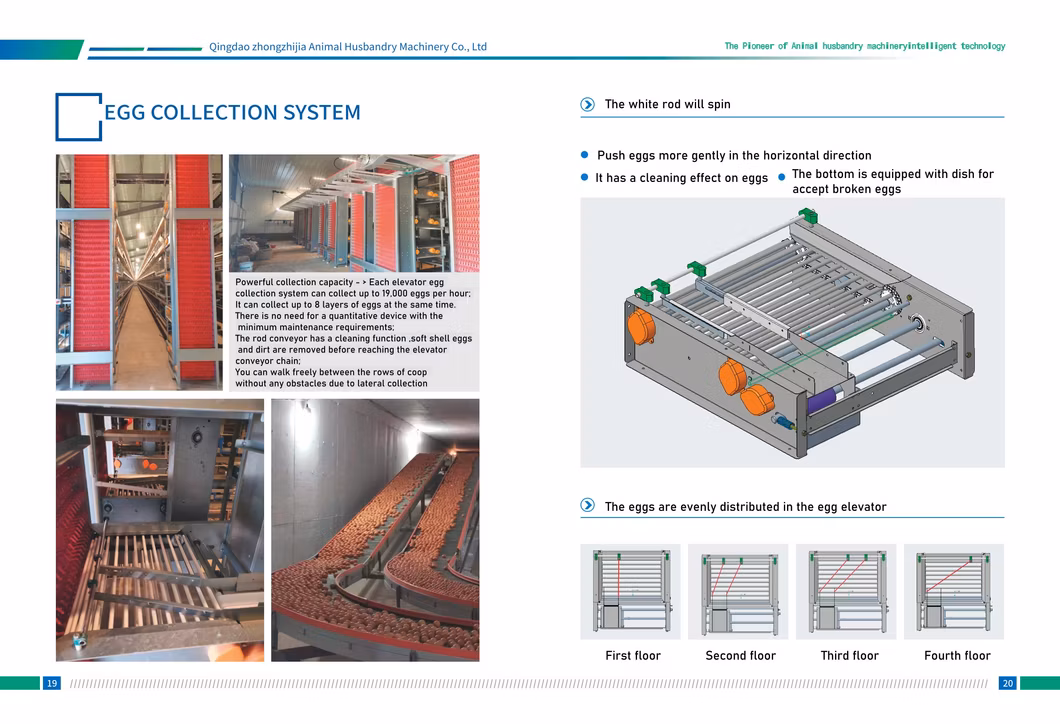 Qingdao zhongzhijia Animal Husbandry Machinery Co., Ltd

The Pioneer of Animal husbandry machineryintelligent technology

EGG COLLECTION SYSTEM

Powerful collection capacity - > Each elevator egg collection system can collect up to 19,000 eggs per hour; It can collect up to 8 layers of eggs at the same time. There is no need for a quantitative device with the minimum maintenance requirements; The rod conveyor has a cleaning function ,soft shell eggs and dirt are removed before reaching the elevator conveyor chain; You can walk freely between the rows of coop without any obstacles due to lateral collection

The white rod will spin

Push eggs more gently in the horizontal direction

It has a cleaning effect on eggs

The bottom is equipped with dish for accept broken eggs

The eggs are evenly distributed in the egg elevator

First floor

Second floor

Third floor

Fourth floor

19

20