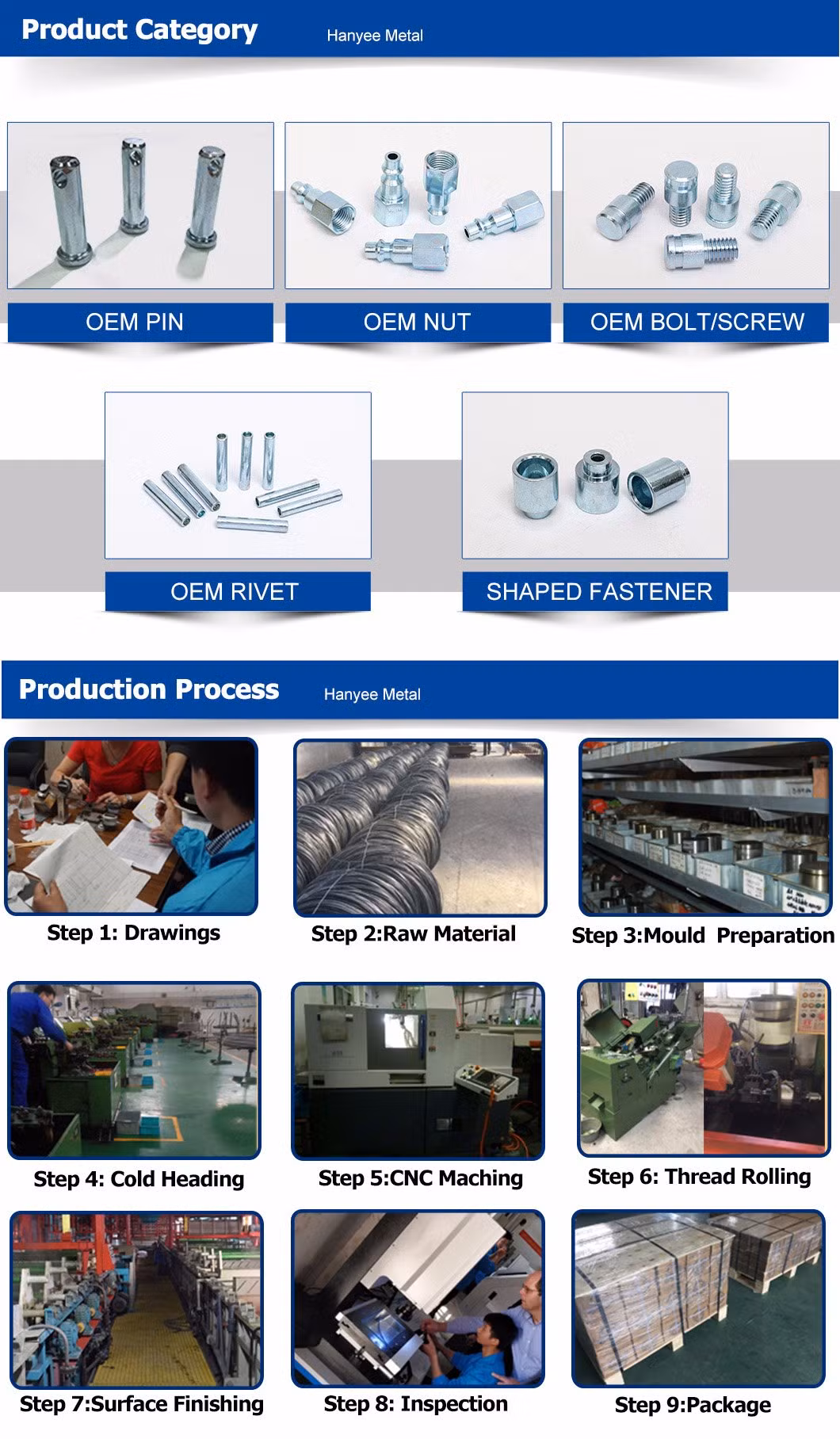 Product Category Hanyee Metal

OEM PIN

OEM NUT

OEM BOLT/SCREW

OEM RIVET

SHAPED FASTENER

Production Process Hanyee Metal

Step 1: Drawings

Step 2:Raw Material

Step 3:Mould Preparation

Step 4: Cold Heading

Step 5:CNC Maching

Step 6: Thread Rolling

Step 7:Surface Finishing

Step 8: Inspection

Step 9:Package