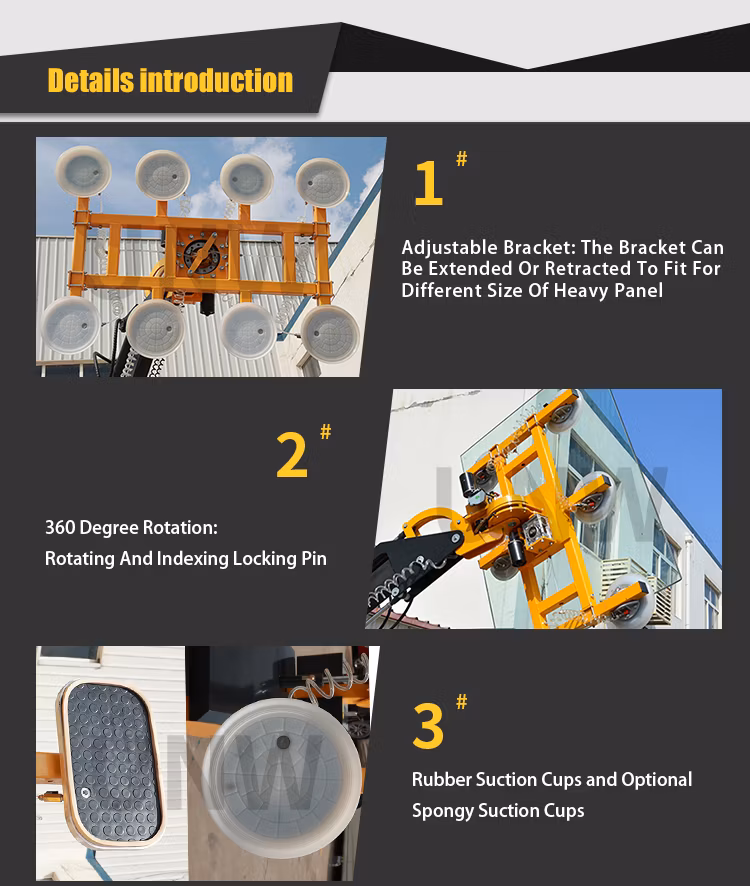 Details introduction

1#

Adjustable Bracket: The Bracket Can Be Extended Or Retracted To Fit For Different Size Of Heavy Panel

2#

360 Degree Rotation:
Rotating And Indexing Locking Pin

3#

Rubber Suction Cups and Optional Spongy Suction Cups