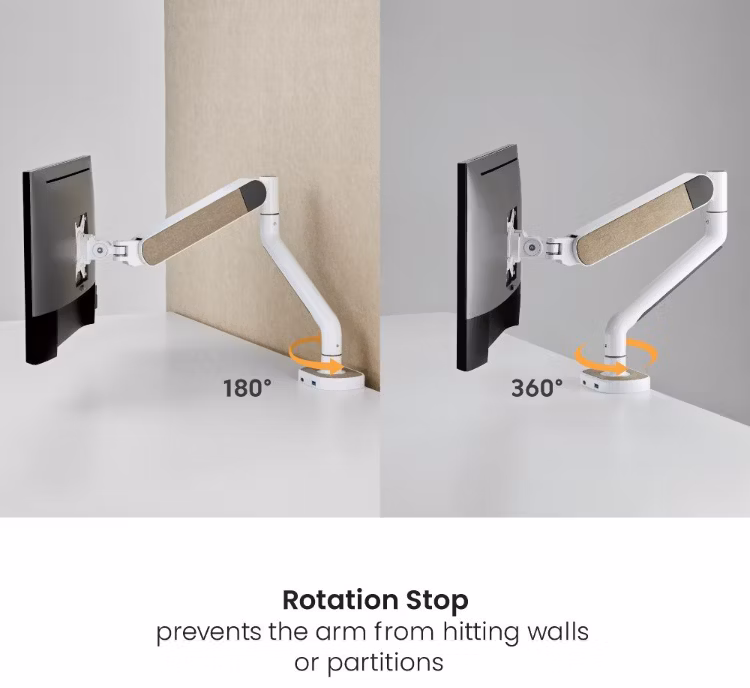 180°

360°

Rotation Stop
prevents the arm from hitting walls or partitions