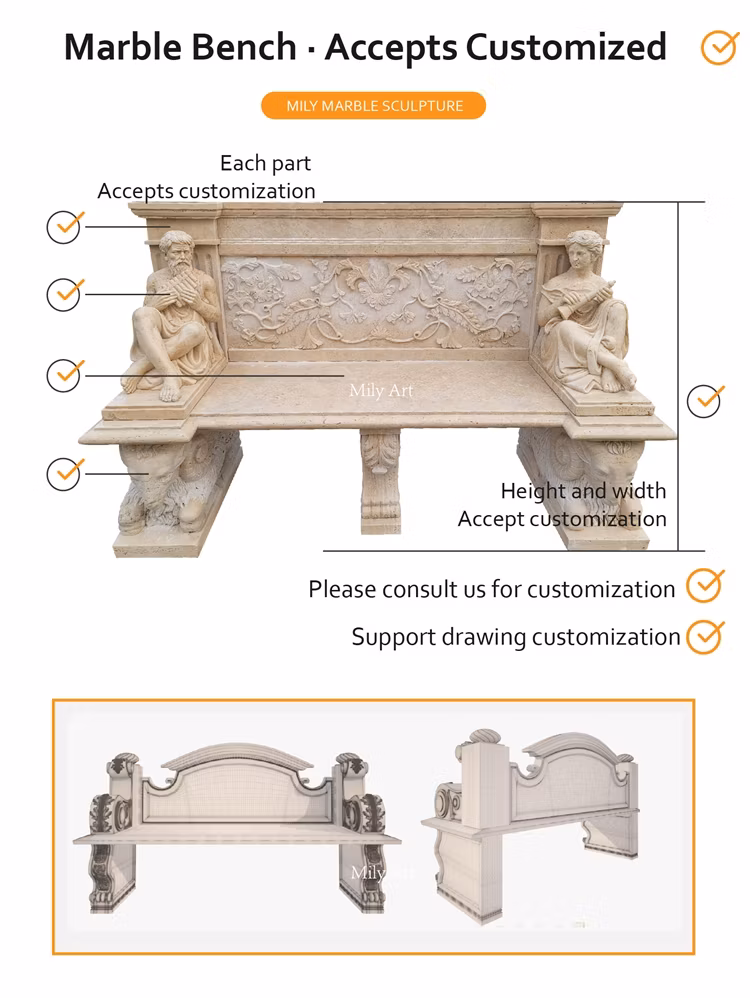 Marble Bench · Accepts Customized

MILY MARBLE SCULPTURE

Each part
Accepts customization

Mily Art

Height and width
Accept customization

Please consult us for customization

Support drawing customization

Mily Art