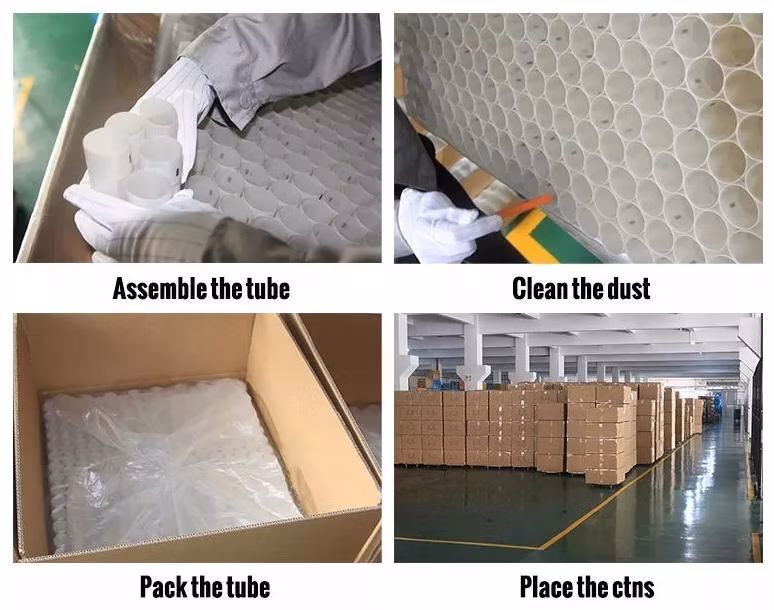 Assemble the tube

Clean the dust

Pack the tube

Place the ctns