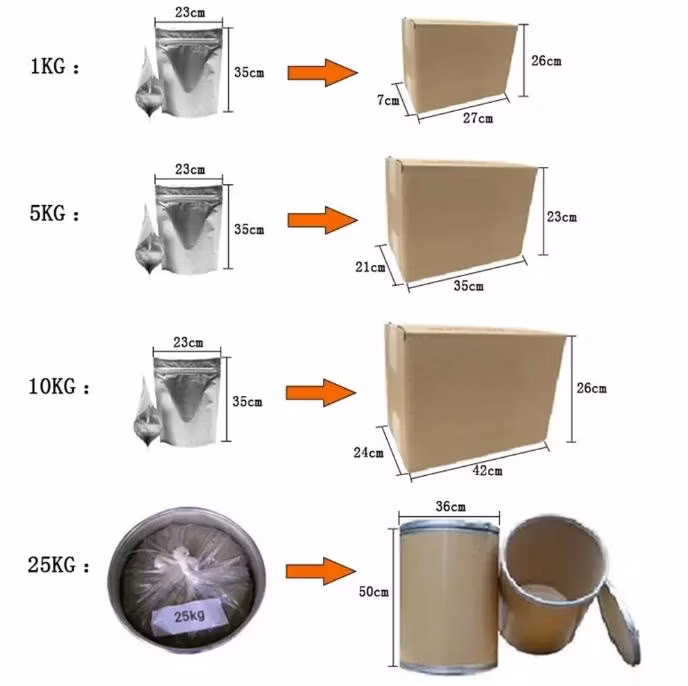 1KG：

23cm
35cm

26cm
7cm
27cm

5KG：

23cm
35cm

23cm
21cm
35cm

10KG：

23cm
35cm

26cm
24cm
42cm

25KG：

25kg

36cm
50cm