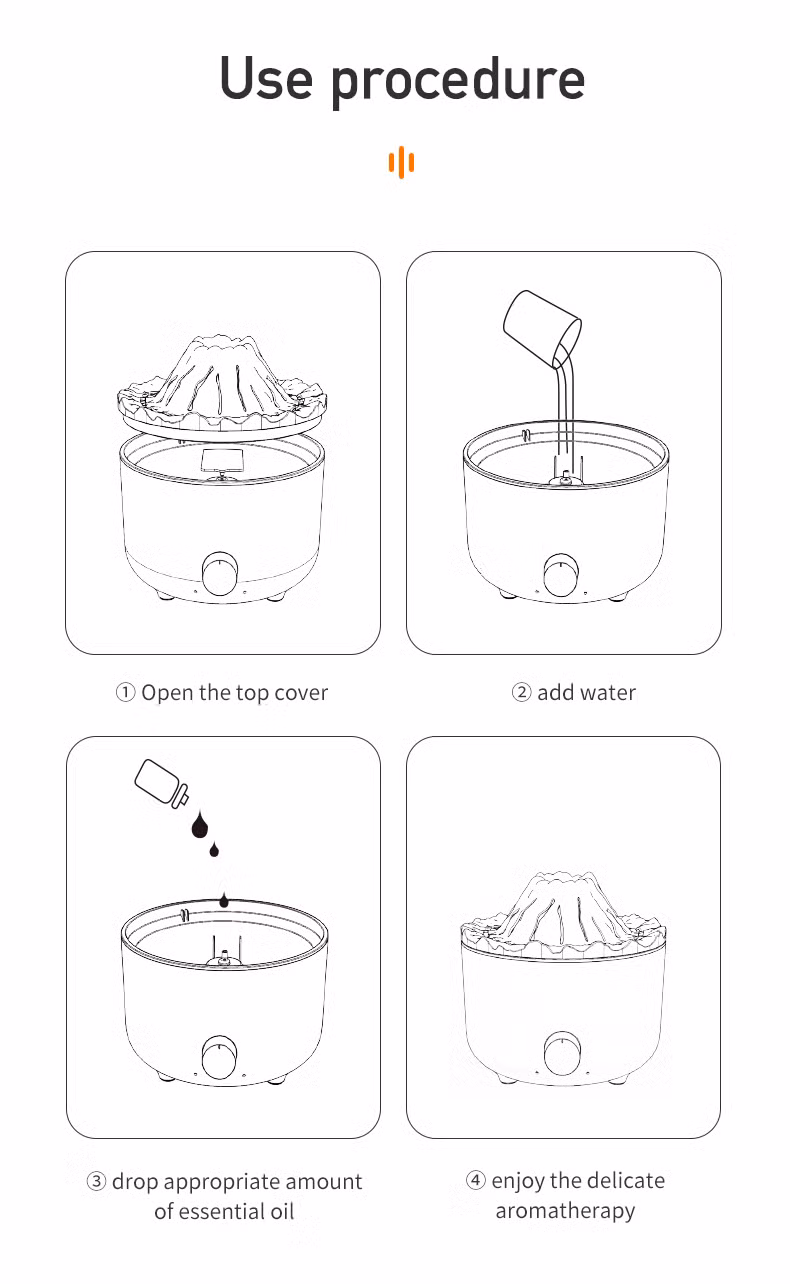 Use procedure

① Open the top cover

② add water

③ drop appropriate amount of essential oil

④ enjoy the delicate aromatherapy