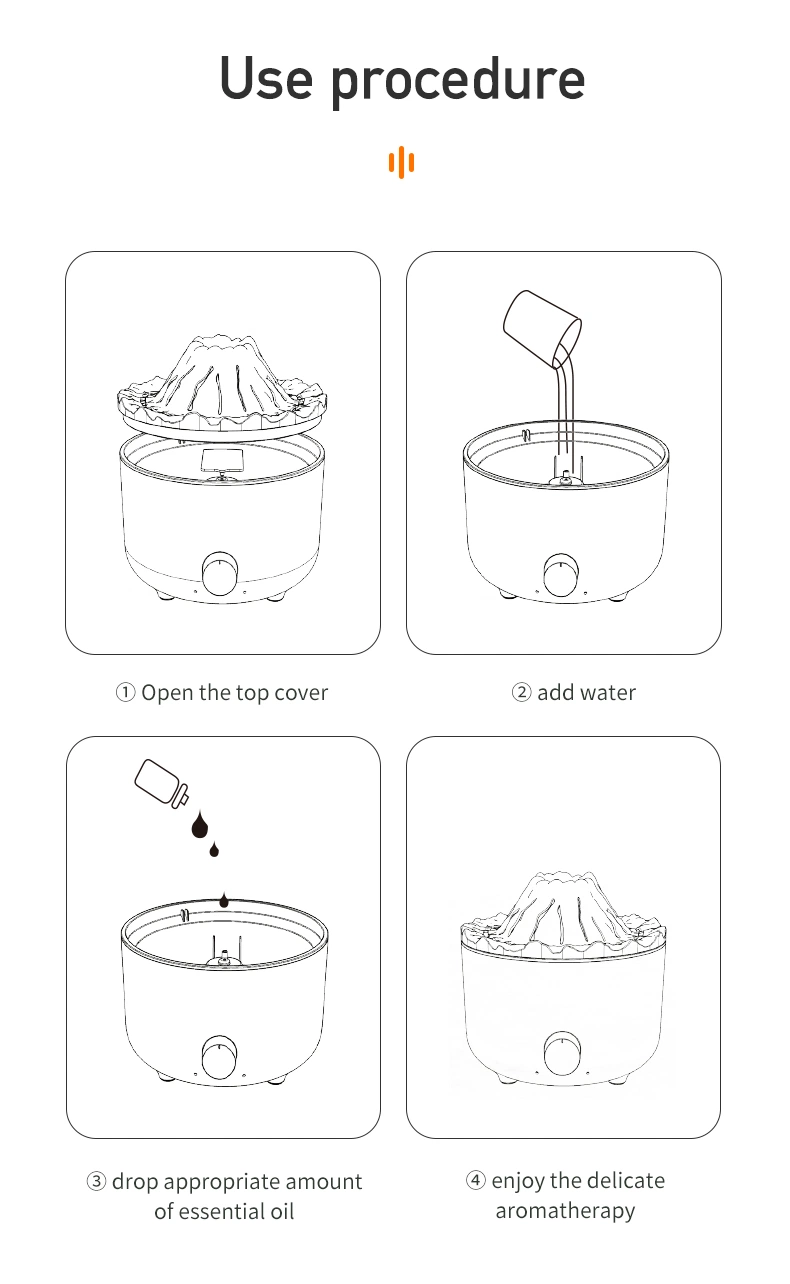 Use procedure

① Open the top cover

② add water

③ drop appropriate amount of essential oil

④ enjoy the delicate aromatherapy