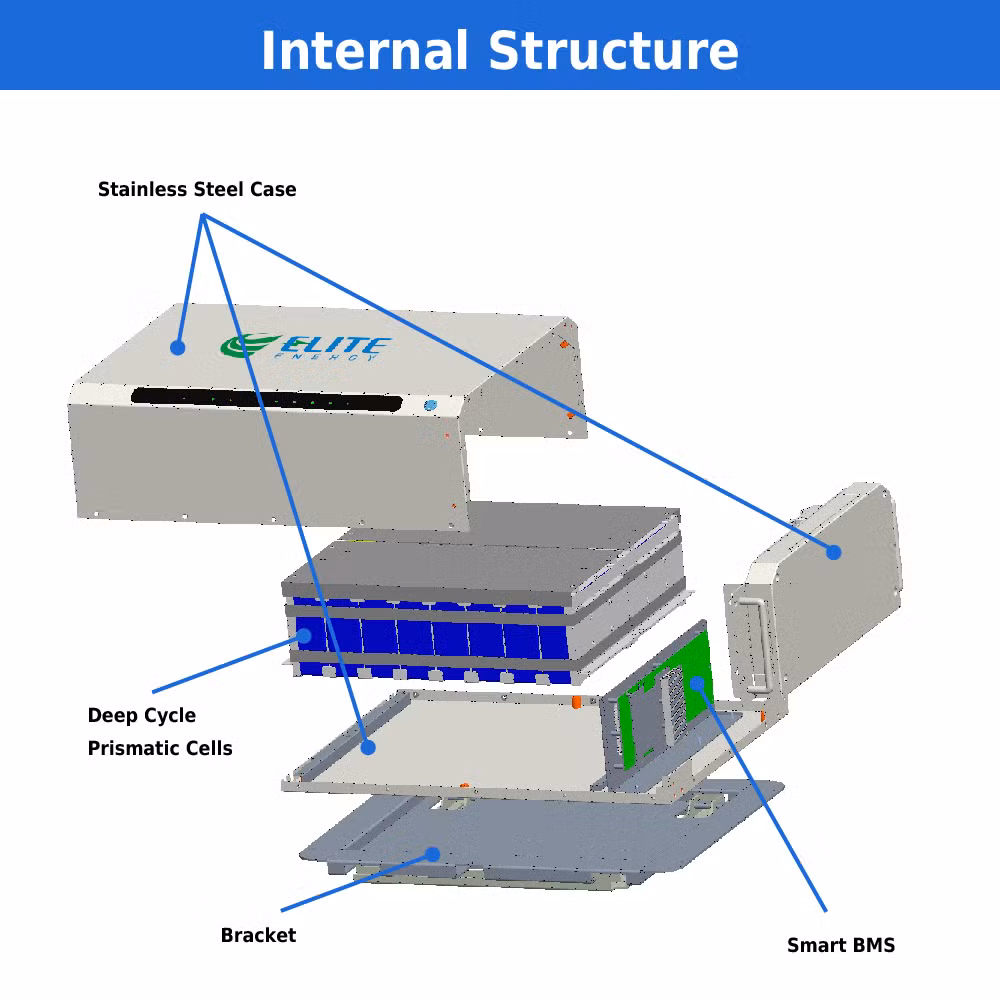 Internal Structure

Stainless Steel Case

ELITE
ENERGY

Deep Cycle
Prismatic Cells

Bracket

Smart BMS