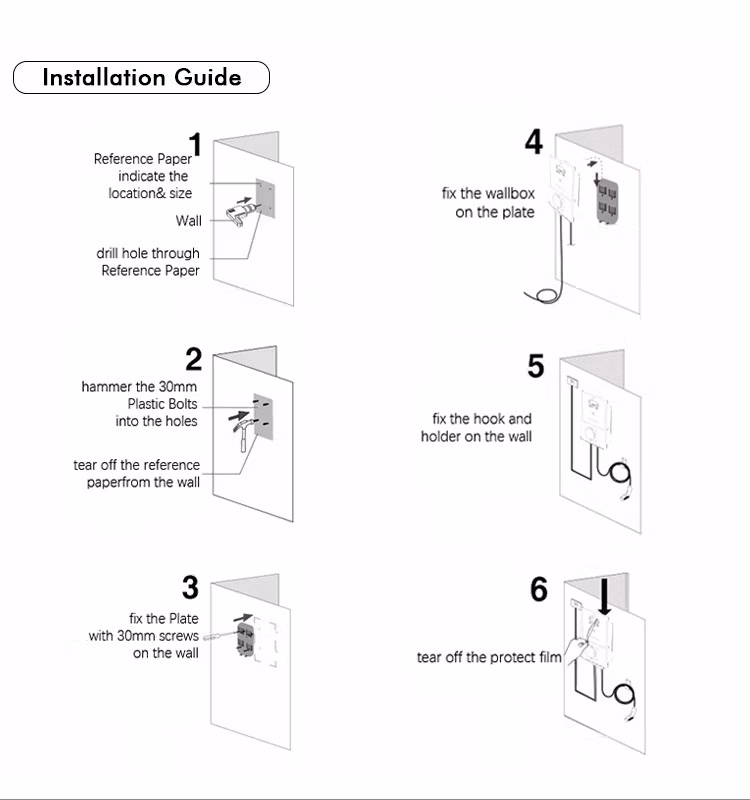 Installation Guide

1

Reference Paper indicate the location& size

Wall

drill hole through Reference Paper

2

hammer the 30mm Plastic Bolts into the holes

tear off the reference paperfrom the wall

3

fix the Plate with 30mm screws on the wall

4

fix the wallbox on the plate

5

fix the hook and holder on the wall

6

tear off the protect film