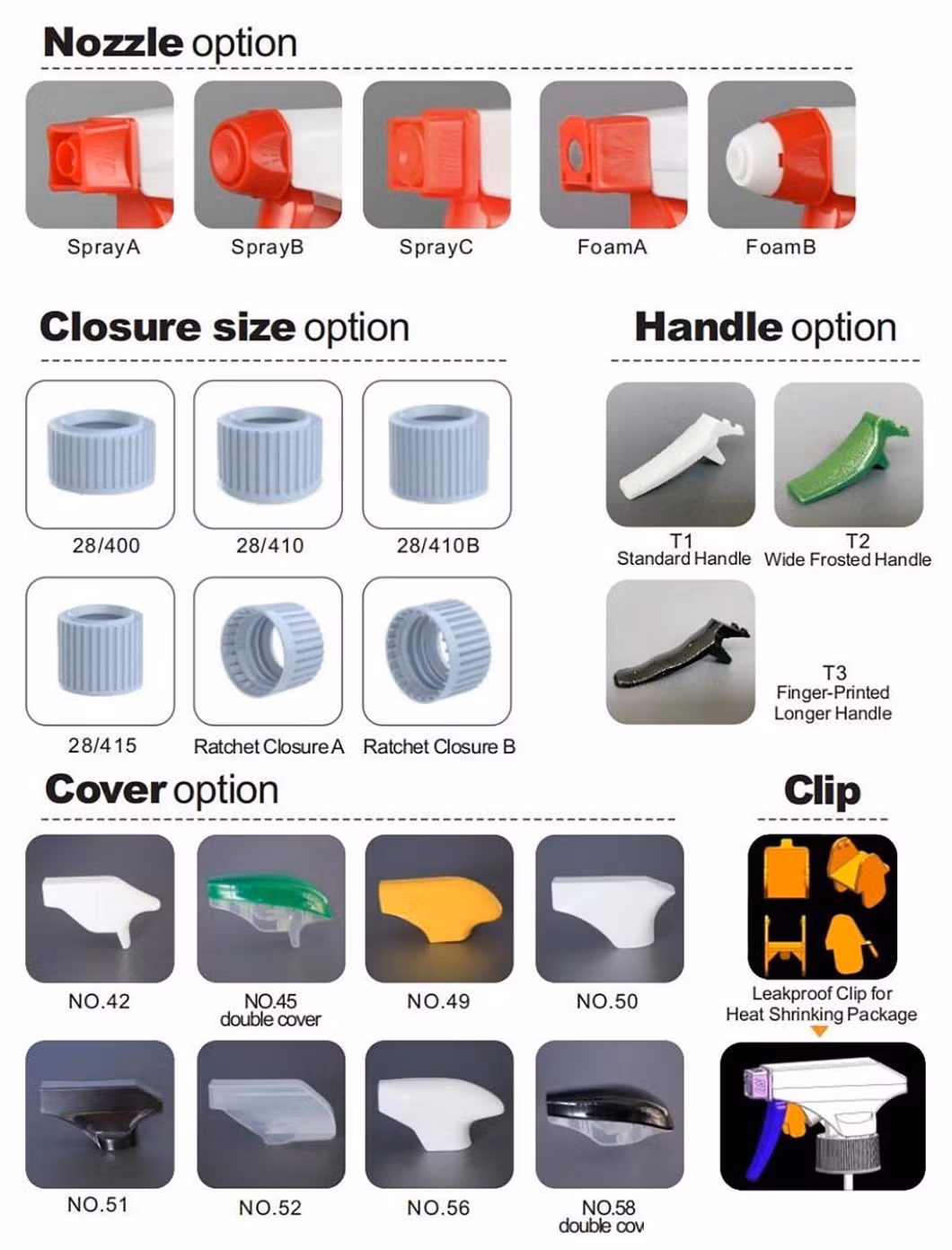 Nozzle option

SprayA SprayB SprayC FoamA FoamB

Closure size option

28/400 28/410 28/410B

28/415 Ratchet Closure A Ratchet Closure B

Handle option

T1
Standard Handle

T2
Wide Frosted Handle

T3
Finger-Printed
Longer Handle

Cover option

NO.42 NO.45 double cover NO.49 NO.50

NO.51 NO.52 NO.56 NO.58 double cov

Clip

Leakproof Clip for
Heat Shrinking Package