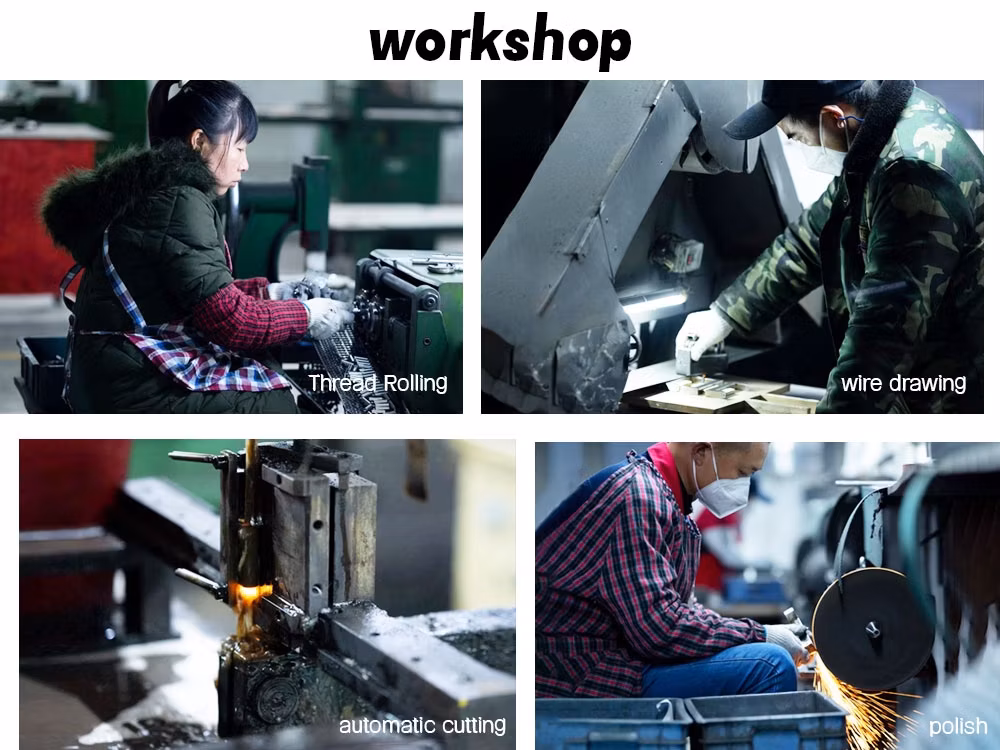 workshop

Thread Rolling

wire drawing

automatic cutting

polish