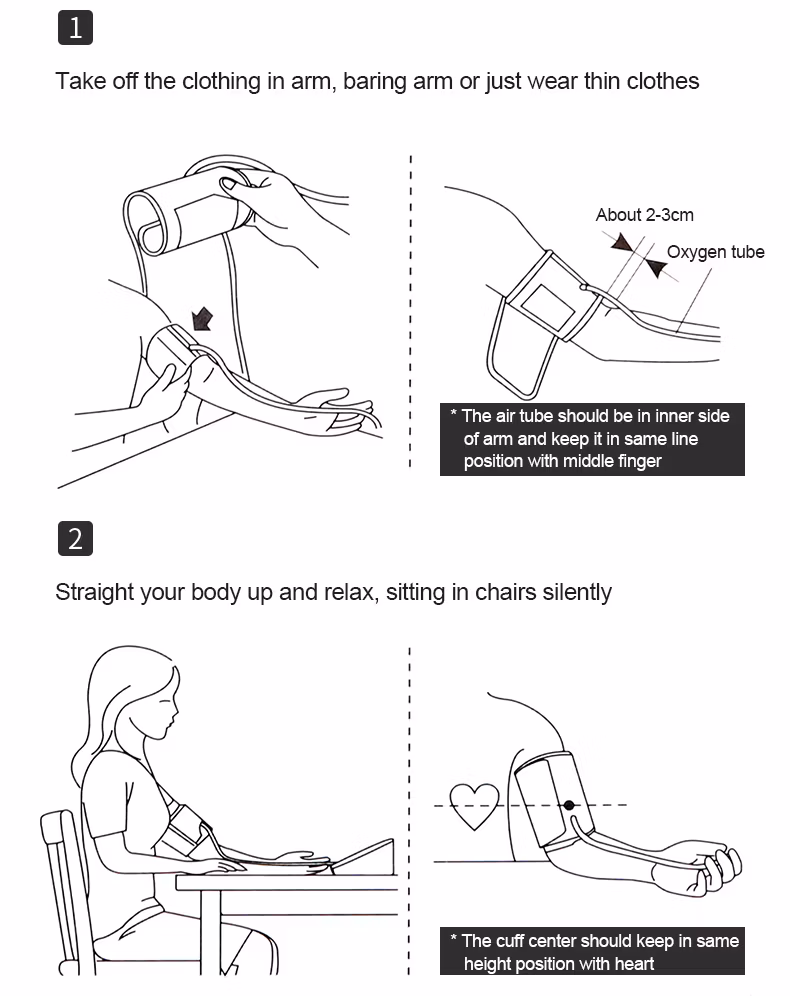 1

Take off the clothing in arm, baring arm or just wear thin clothes

About 2-3cm

Oxygen tube

* The air tube should be in inner side of arm and keep it in same line position with middle finger

2

Straight your body up and relax, sitting in chairs silently

* The cuff center should keep in same height position with heart