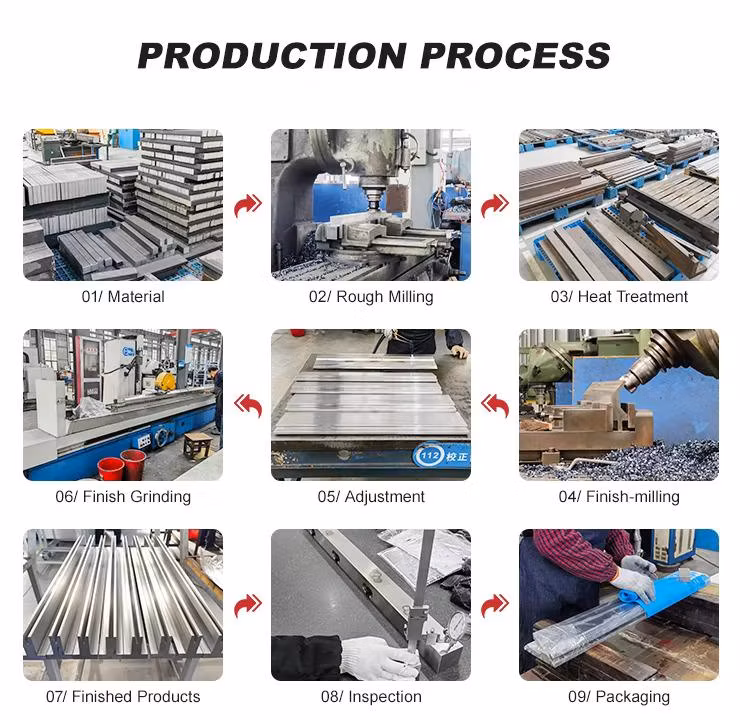 PRODUCTION PROCESS

01/ Material

02/ Rough Milling

03/ Heat Treatment

06/ Finish Grinding

112 校正

05/ Adjustment

04/ Finish-milling

07/ Finished Products

08/ Inspection

09/ Packaging