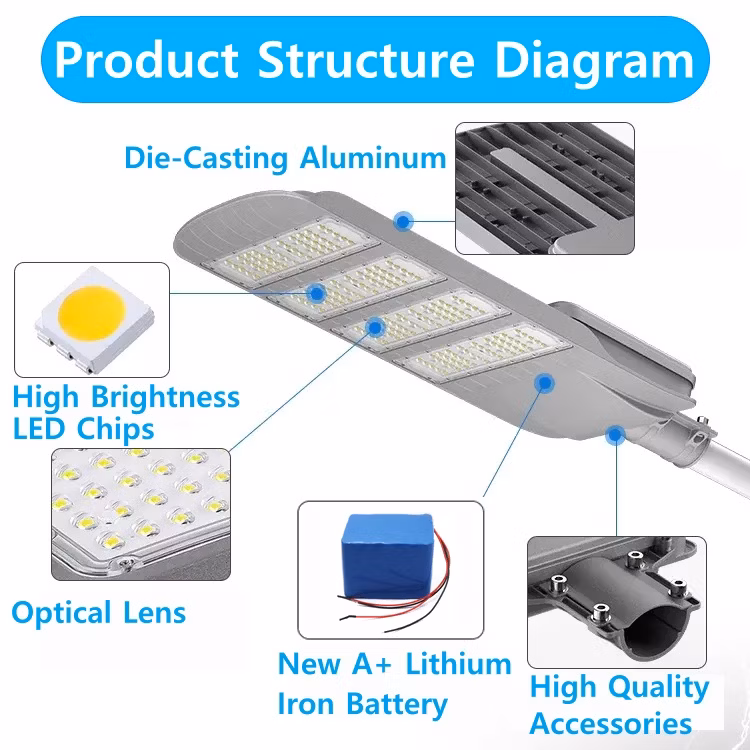 Product Structure Diagram

Die-Casting Aluminum

High Brightness LED Chips

Optical Lens

New A+ Lithium Iron Battery

High Quality Accessories