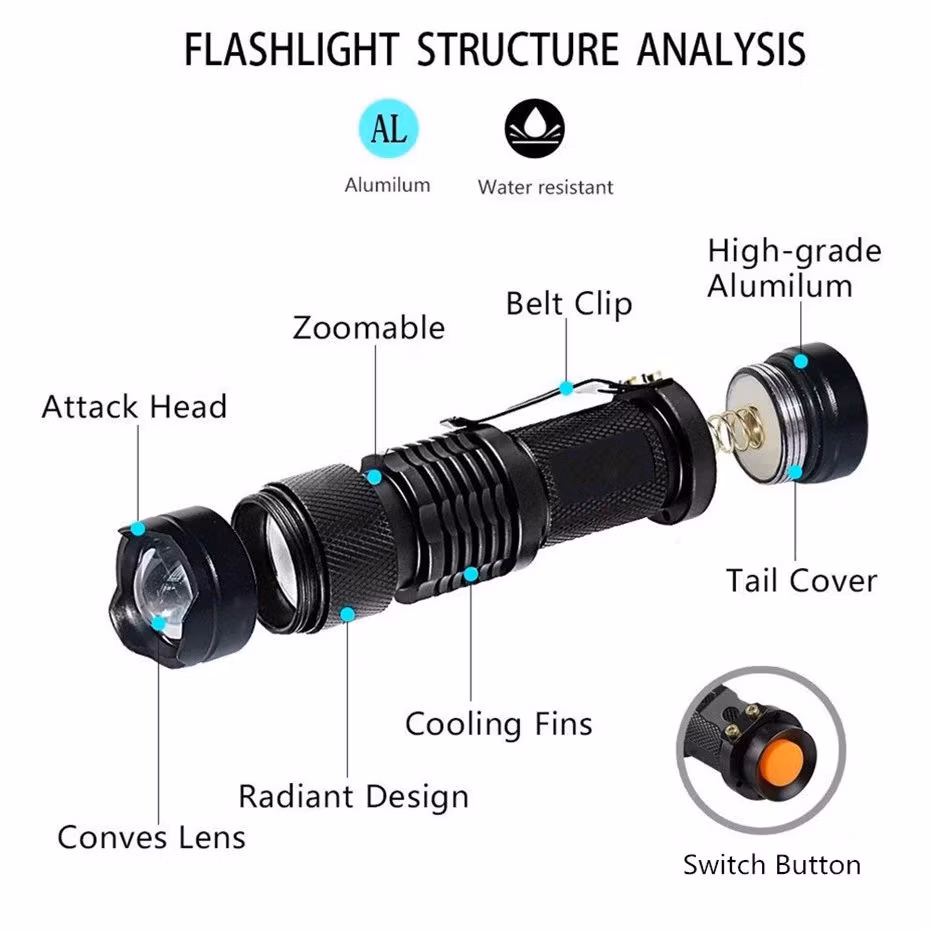 FLASHLIGHT STRUCTURE ANALYSIS

AL

Alumilum

Water resistant

High-grade Alumilum

Belt Clip

Zoomable

Attack Head

Tail Cover

Cooling Fins

Radiant Design

Conves Lens

Switch Button