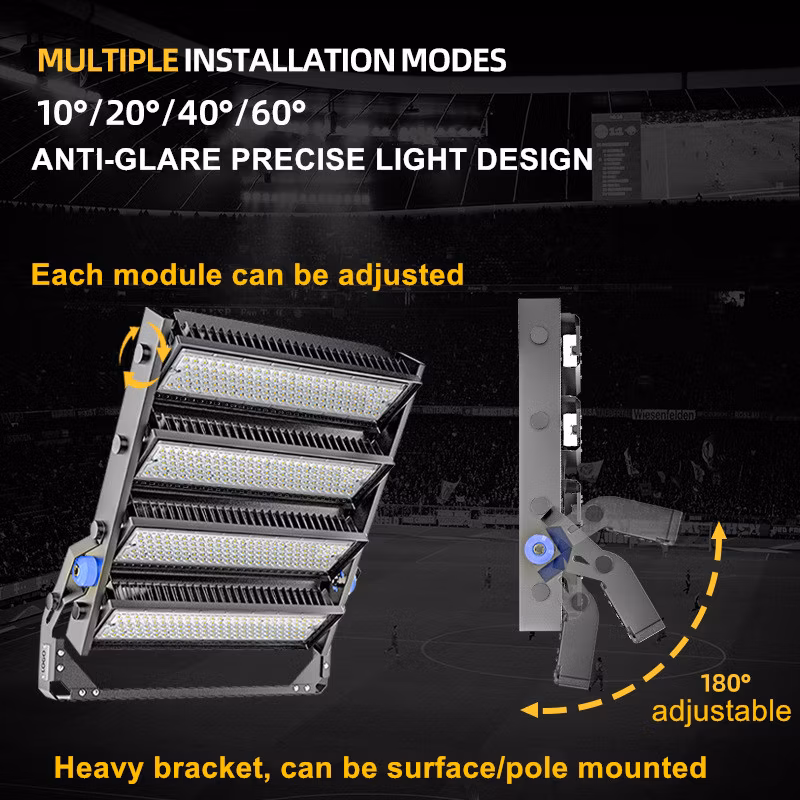 MULTIPLE INSTALLATION MODES
10°/20°/40°/60°
ANTI-GLARE PRECISE LIGHT DESIGN

Each module can be adjusted

180°
adjustable

Heavy bracket, can be surface/pole mounted