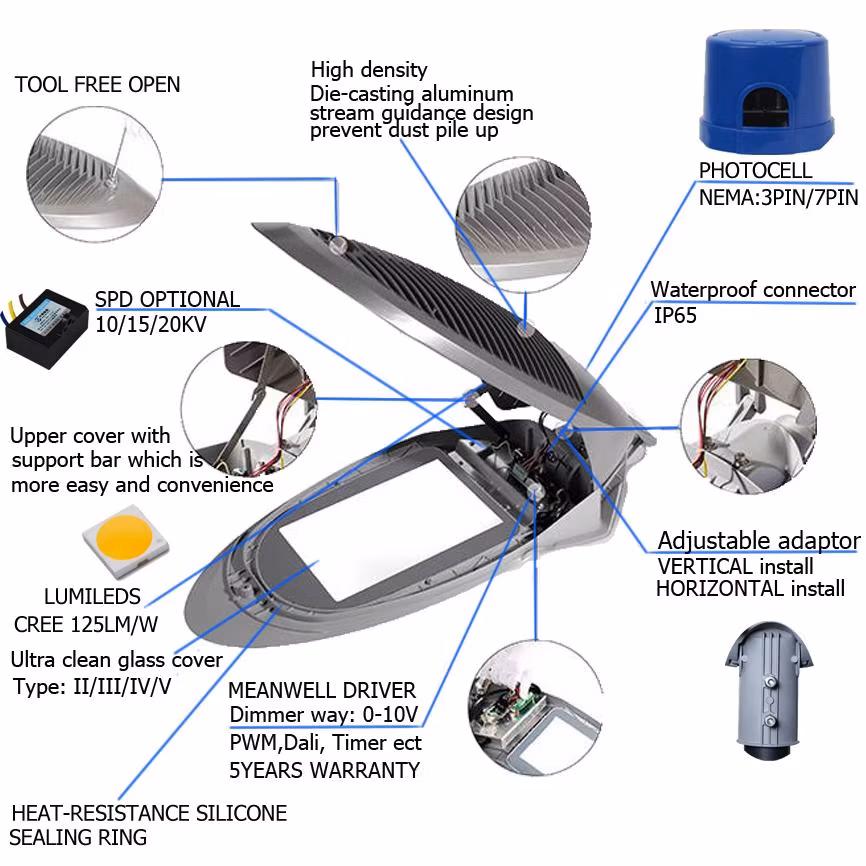 TOOL FREE OPEN

High density
Die-casting aluminum
stream guidance design
prevent dust pile up

PHOTOCELL
NEMA:3PIN/7PIN

SPD OPTIONAL
10/15/20KV

Waterproof connector
IP65

Upper cover with support bar which is more easy and convenience

Adjustable adaptor
VERTICAL install
HORIZONTAL install

LUMILEDS
CREE 125LM/W

Ultra clean glass cover
Type: II/III/IV/V

MEANWELL DRIVER
Dimmer way: 0-10V
PWM,Dali, Timer ect
5YEARS WARRANTY

HEAT-RESISTANCE SILICONE
SEALING RING