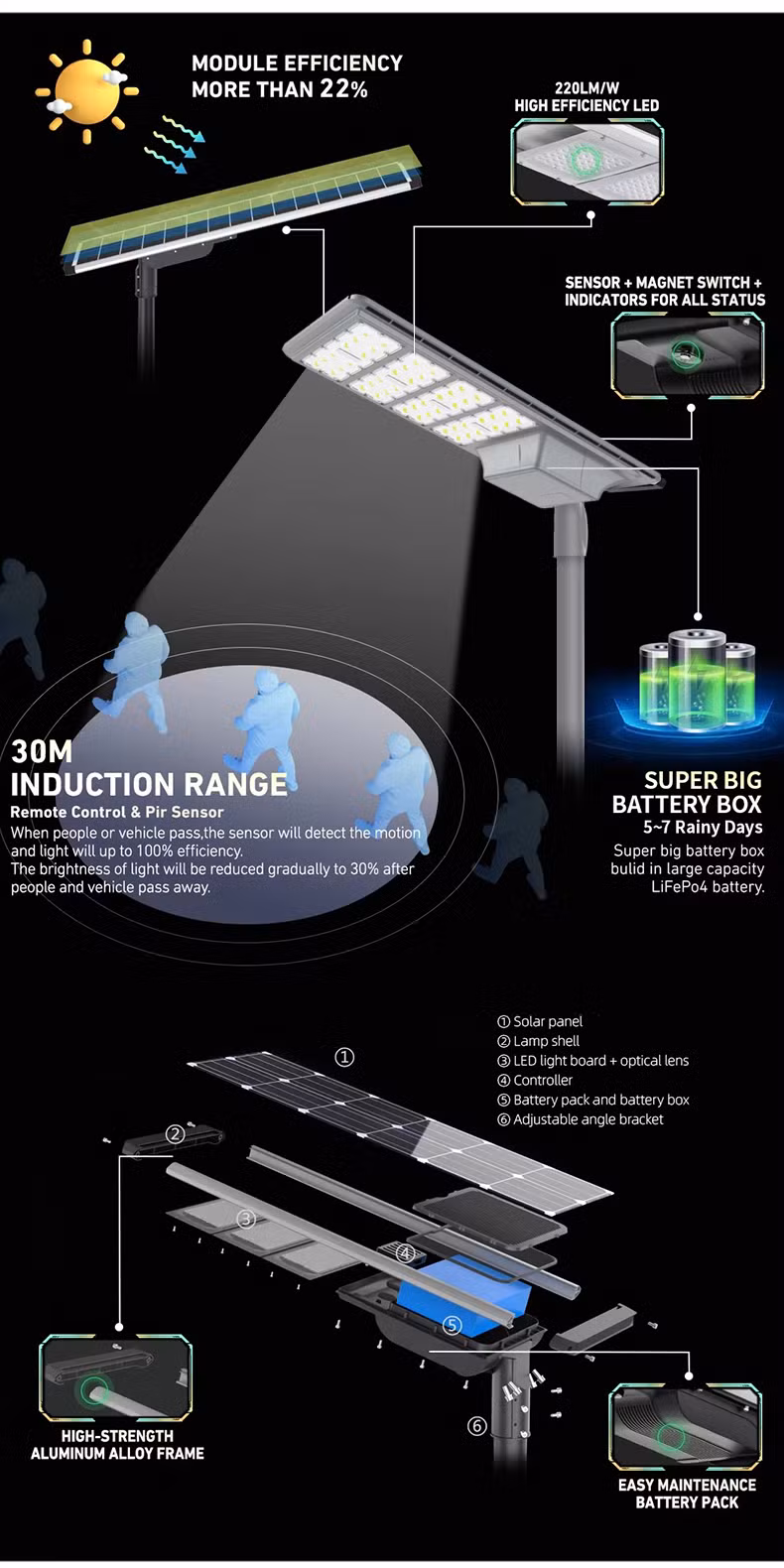 MODULE EFFICIENCY
MORE THAN 22%

220LM/W
HIGH EFFICIENCY LED

SENSOR + MAGNET SWITCH +
INDICATORS FOR ALL STATUS

30M
INDUCTION RANGE
Remote Control & Pir Sensor
When people or vehicle pass,the sensor will detect the motion and light will up to 100% efficiency.
The brightness of light will be reduced gradually to 30% after people and vehicle pass away.

SUPER BIG
BATTERY BOX
5~7 Rainy Days
Super big battery box bulid in large capacity LiFePo4 battery.

① Solar panel
② Lamp shell
③ LED light board + optical lens
④ Controller
⑤ Battery pack and battery box
⑥ Adjustable angle bracket

①
②
③
④
⑤
⑥

HIGH-STRENGTH
ALUMINUM ALLOY FRAME

EASY MAINTENANCE
BATTERY PACK