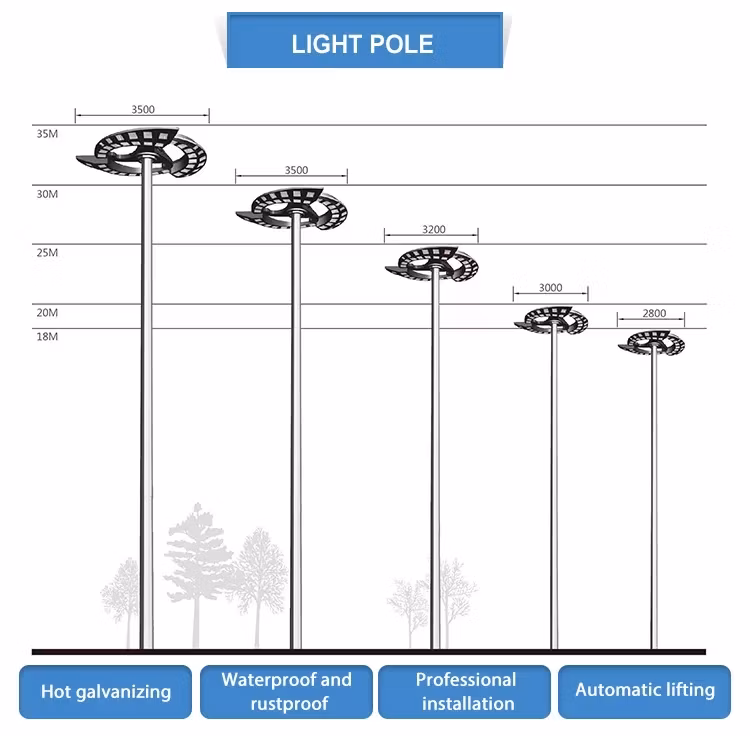 LIGHT POLE

3500
35M
3500
30M
3200
25M
3000
20M
2800
18M

Hot galvanizing

Waterproof and rustproof

Professional installation

Automatic lifting