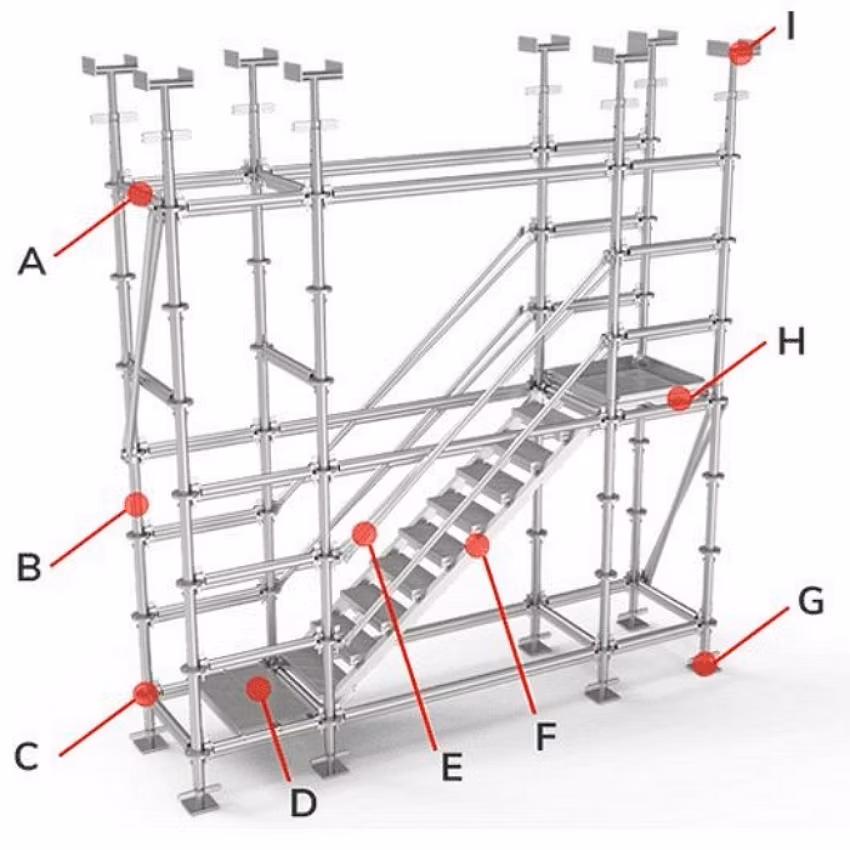 I
A
H
B
G
C
D
E
F