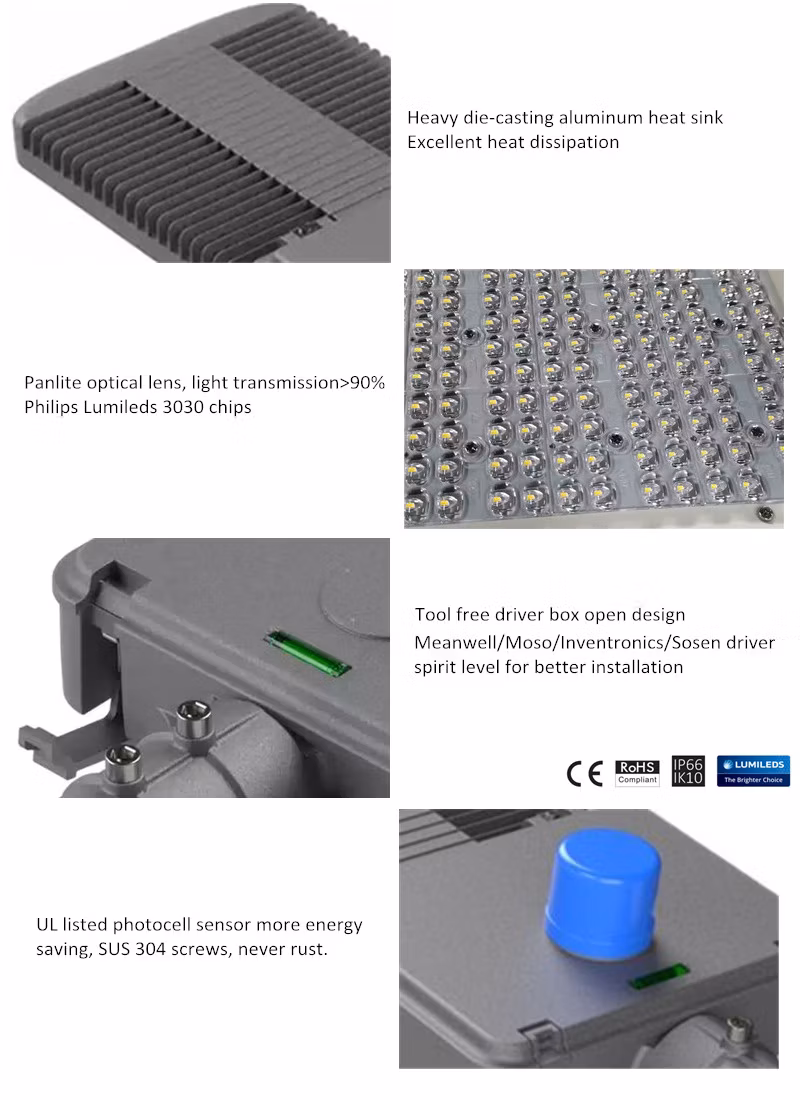 Heavy die-casting aluminum heat sink
Excellent heat dissipation

Panlite optical lens, light transmission>90%
Philips Lumileds 3030 chips

Tool free driver box open design
Meanwell/Moso/Inventronics/Sosen driver
spirit level for better installation

CE RoHS Compliant IP66 IK10 LUMILEDS The Brighter Choice

UL listed photocell sensor more energy saving, SUS 304 screws, never rust.