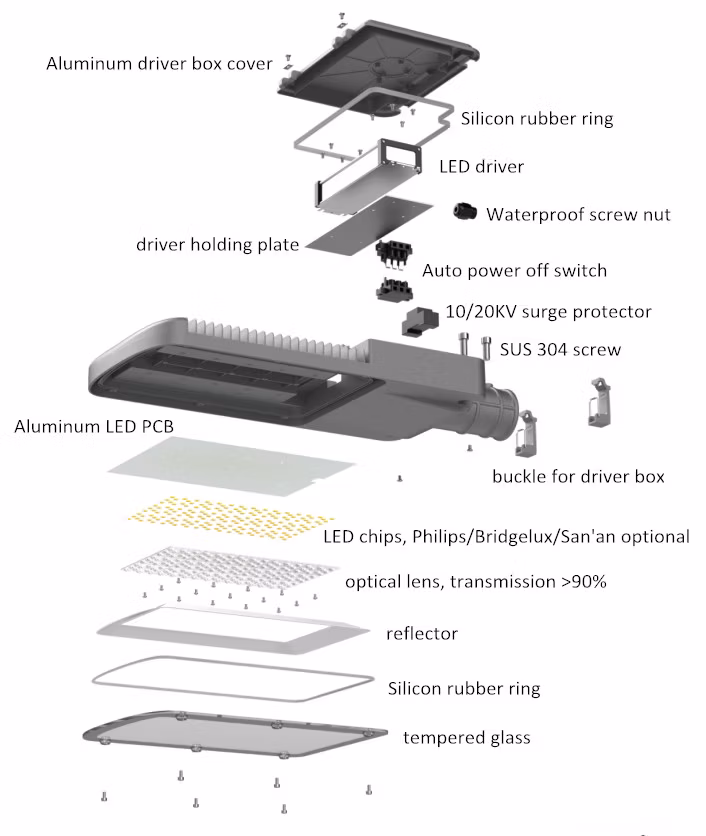 Aluminum driver box cover

Silicon rubber ring

LED driver

Waterproof screw nut

driver holding plate

Auto power off switch

10/20KV surge protector

SUS 304 screw

Aluminum LED PCB

buckle for driver box

LED chips, Philips/Bridgelux/San'an optional

optical lens, transmission >90%

reflector

Silicon rubber ring

tempered glass