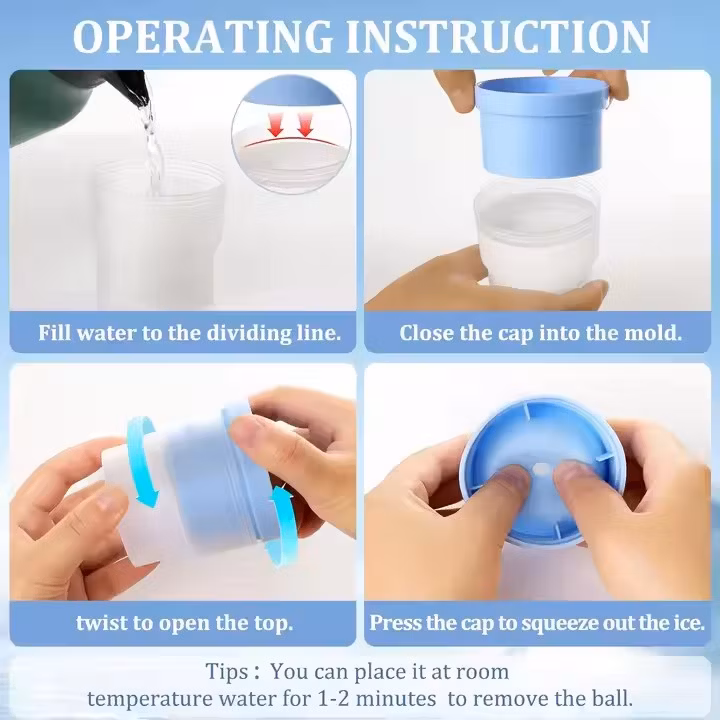 OPERATING INSTRUCTION

Fill water to the dividing line.

Close the cap into the mold.

twist to open the top.

Press the cap to squeeze out the ice.

Tips： You can place it at room temperature water for 1-2 minutes to remove the ball.