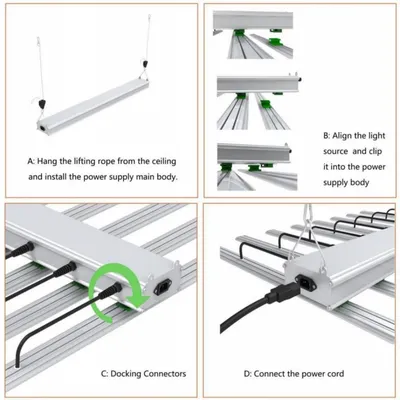 A: Hang the lifting rope from the ceiling and install the power supply main body.

B: Align the light source and clip it into the power supply body

C: Docking Connectors

D: Connect the power cord