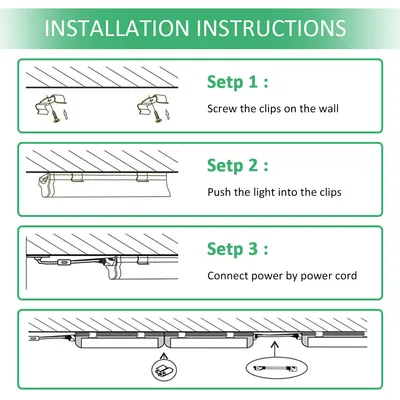 INSTALLATION INSTRUCTIONS

Setp 1 :

Screw the clips on the wall

Setp 2 :

Push the light into the clips

Setp 3 :

Connect power by power cord