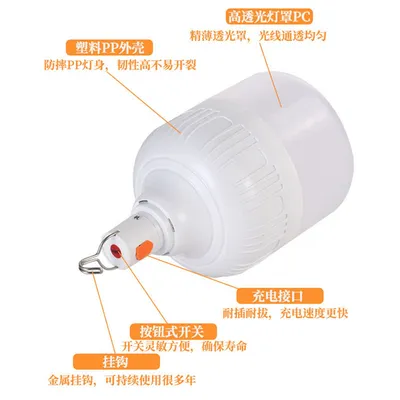 高透光灯罩PC
精薄透光罩，光线通透均匀

塑料PP外壳
防摔PP灯身，韧性高不易开裂

充电接口
耐插耐拔，充电速度更快

按钮式开关
开关灵敏方便，确保寿命

挂钩
金属挂钩，可持续使用很多年