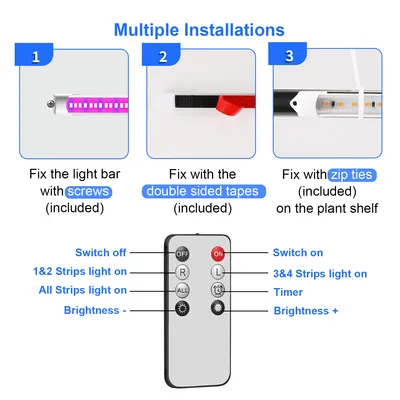 Multiple Installations

1

Fix the light bar with screws (included)

2

Fix with the double sided tapes (included)

3

Fix with zip ties (included) on the plant shelf

Switch off
1&2 Strips light on
All Strips light on
Brightness -

OFF
ON
R
L
ALL

Switch on
3&4 Strips light on
Timer
Brightness +