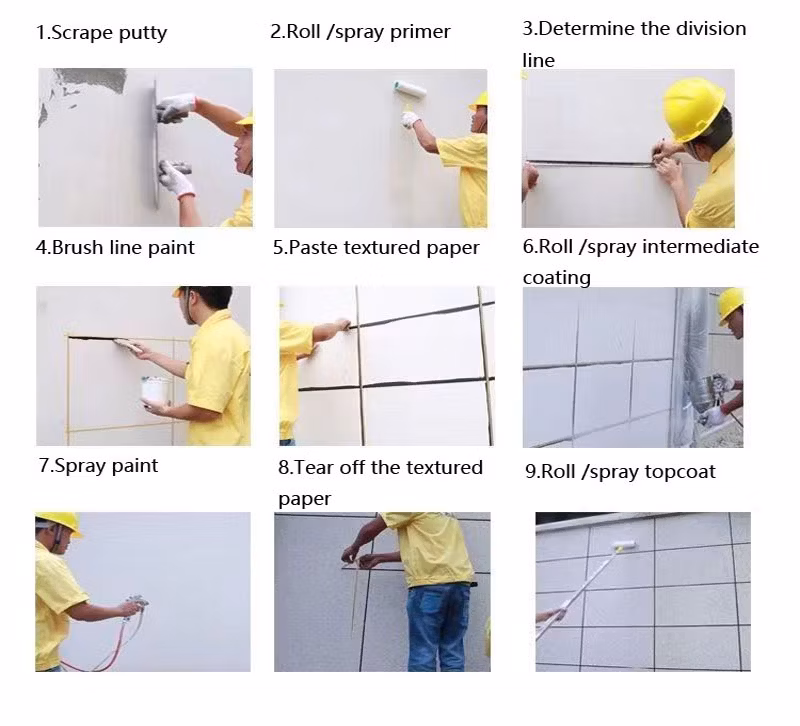 1.Scrape putty

2.Roll /spray primer

3.Determine the division line

4.Brush line paint

5.Paste textured paper

6.Roll /spray intermediate coating

7.Spray paint

8.Tear off the textured paper

9.Roll /spray topcoat