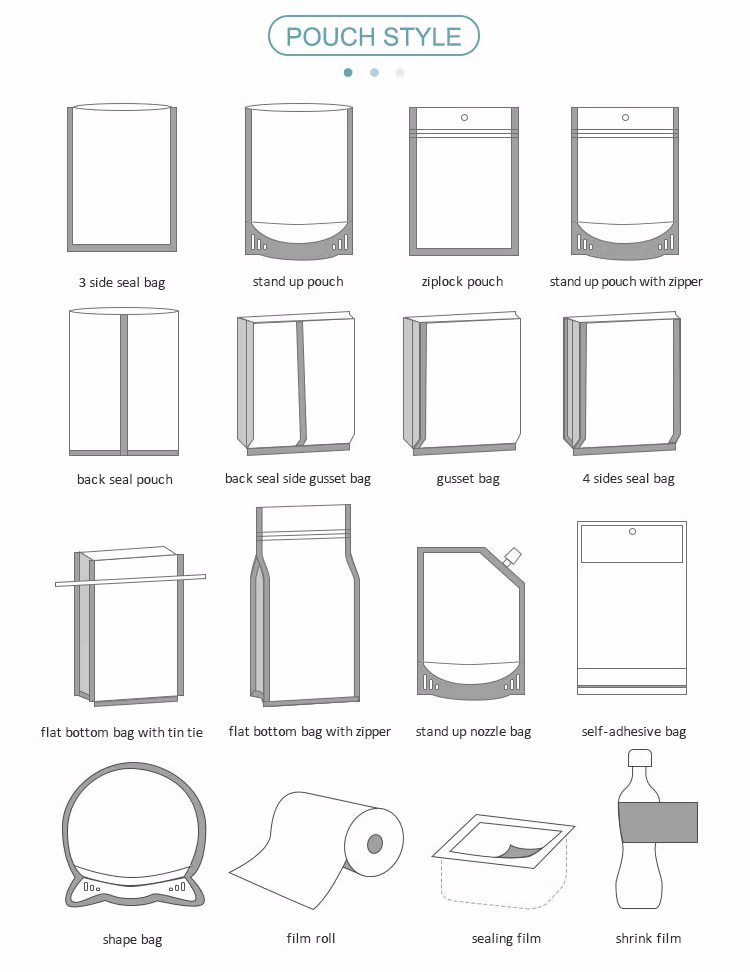 POUCH STYLE

3 side seal bag

stand up pouch

ziplock pouch

stand up pouch with zipper

back seal pouch

back seal side gusset bag

gusset bag

4 sides seal bag

flat bottom bag with tin tie

flat bottom bag with zipper

stand up nozzle bag

self-adhesive bag

shape bag

film roll

sealing film

shrink film