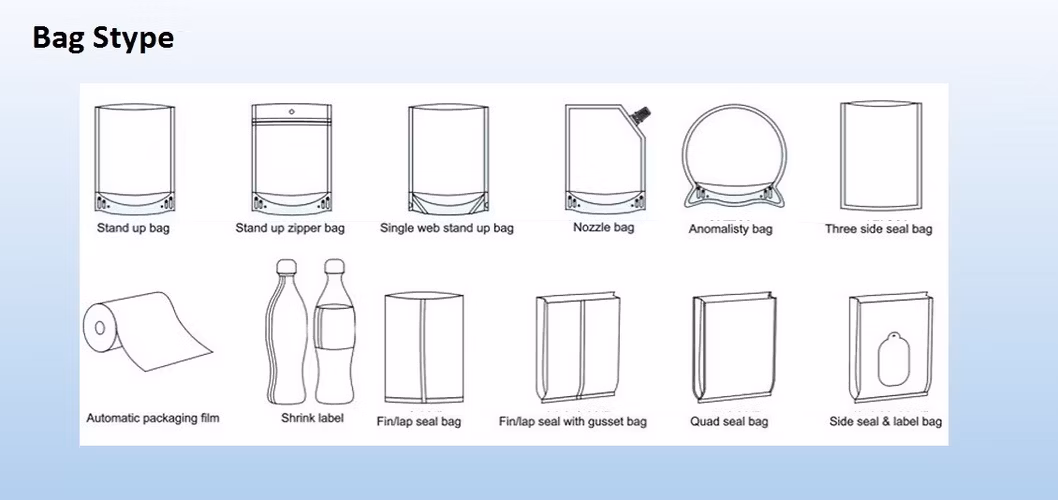 Bag Stype

Stand up bag
Stand up zipper bag
Single web stand up bag
Nozzle bag
Anomalisty bag
Three side seal bag

Automatic packaging film
Shrink label
Fin/lap seal bag
Fin/lap seal with gusset bag
Quad seal bag
Side seal & label bag