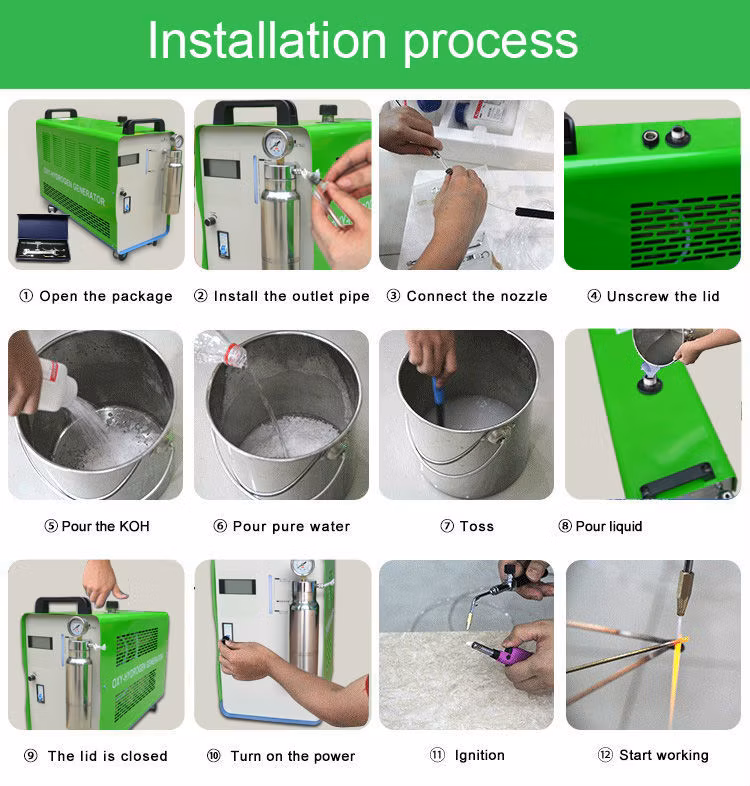 Installation process

OXY-HYDROGEN GENERATOR

① Open the package

② Install the outlet pipe

③ Connect the nozzle

④ Unscrew the lid

⑤ Pour the KOH

⑥ Pour pure water

⑦ Toss

⑧ Pour liquid

OXY-HYDROGEN GENERATOR

⑨ The lid is closed

⑩ Turn on the power

⑪ Ignition

⑫ Start working