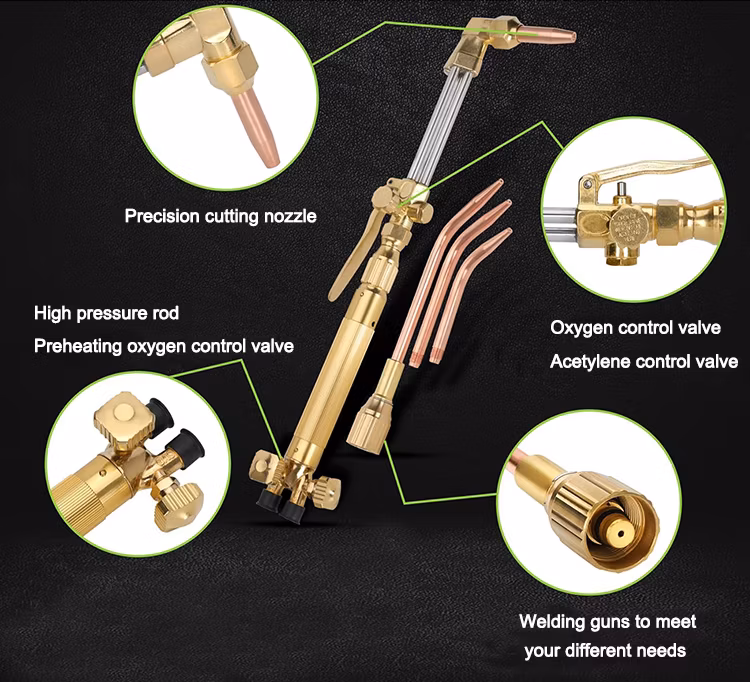 Precision cutting nozzle

High pressure rod

Preheating oxygen control valve

Oxygen control valve

Acetylene control valve

Welding guns to meet your different needs