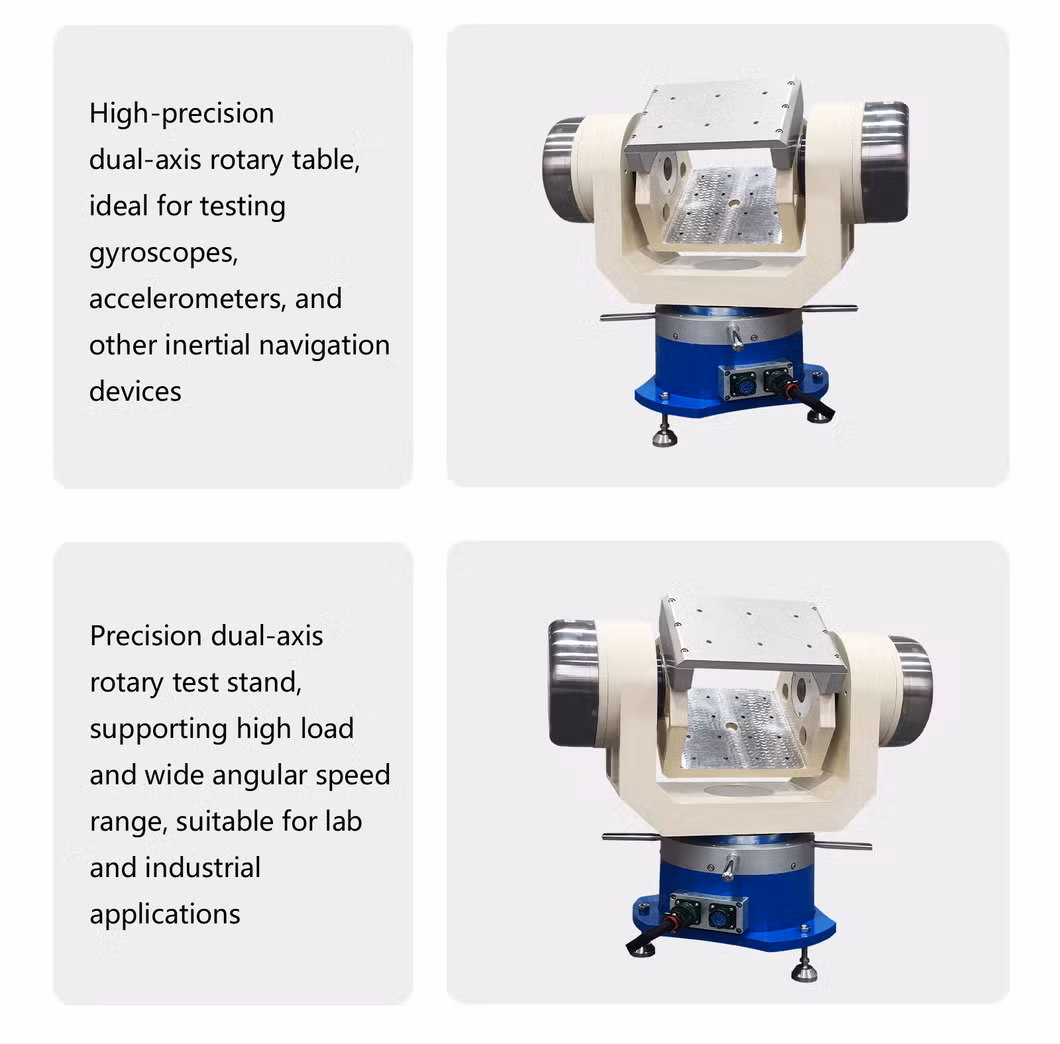 High-precision dual-axis rotary table, ideal for testing gyroscopes, accelerometers, and other inertial navigation devices

Precision dual-axis rotary test stand, supporting high load and wide angular speed range, suitable for lab and industrial applications