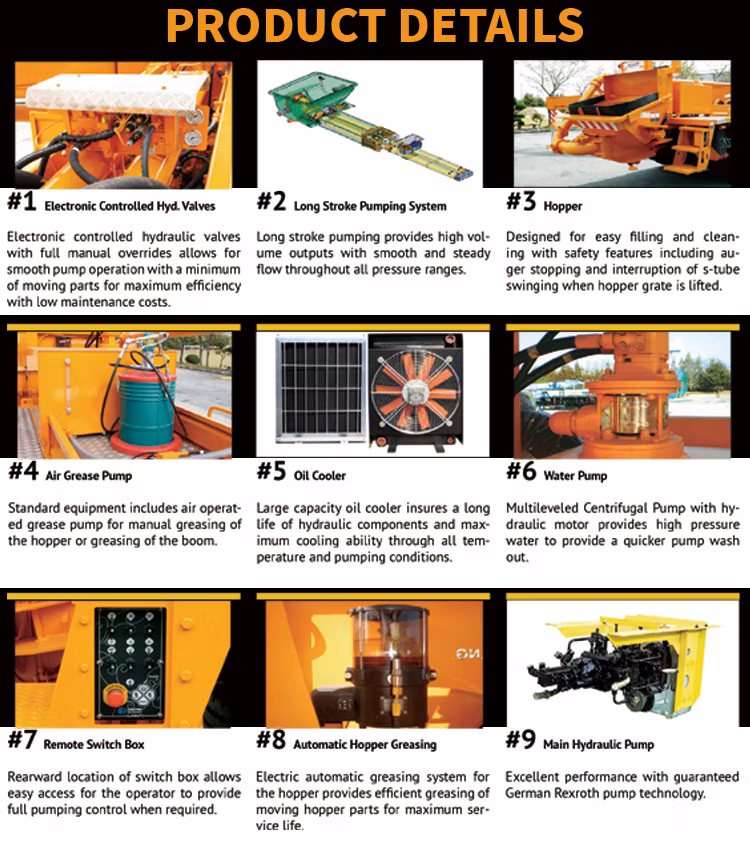 PRODUCT DETAILS

#1 Electronic Controlled Hyd. Valves

Electronic controlled hydraulic valves with full manual overrides allows for smooth pump operation with a minimum of moving parts for maximum efficiency with low maintenance costs.

#2 Long Stroke Pumping System

Long stroke pumping provides high volume outputs with smooth and steady flow throughout all pressure ranges.

#3 Hopper

Designed for easy filling and cleaning with safety features including auger stopping and interruption of s-tube swinging when hopper grate is lifted.

#4 Air Grease Pump

Standard equipment includes air operated grease pump for manual greasing of the hopper or greasing of the boom.

#5 Oil Cooler

Large capacity oil cooler insures a long life of hydraulic components and maximum cooling ability through all temperature and pumping conditions.

#6 Water Pump

Multileveled Centrifugal Pump with hydraulic motor provides high pressure water to provide a quicker pump wash out.

#7 Remote Switch Box

Rearward location of switch box allows easy access for the operator to provide full pumping control when required.

#8 Automatic Hopper Greasing

Electric automatic greasing system for the hopper provides efficient greasing of moving hopper parts for maximum service life.

#9 Main Hydraulic Pump

Excellent performance with guaranteed German Rexroth pump technology.