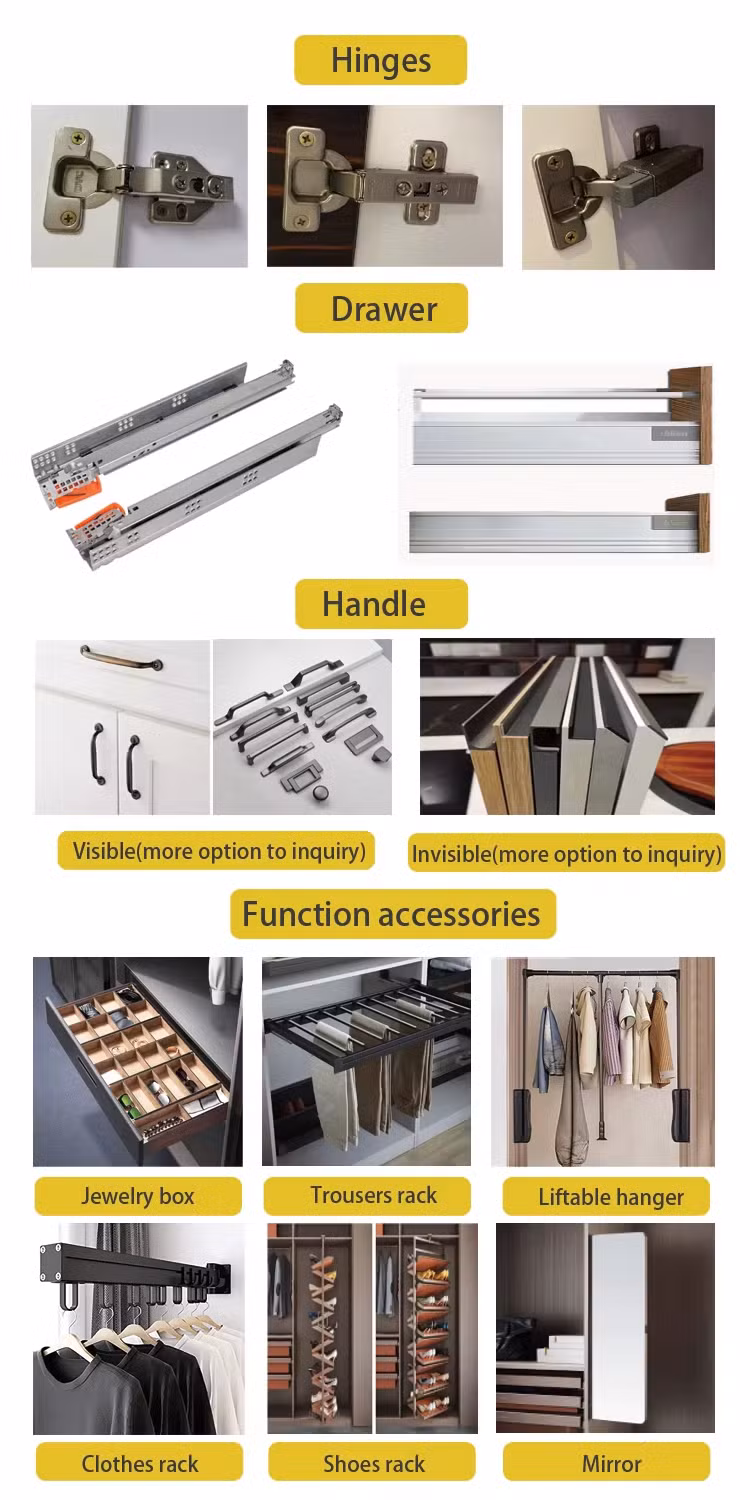 Hinges

Drawer

Handle

Visible(more option to inquiry)

Invisible(more option to inquiry)

Function accessories

Jewelry box

Trousers rack

Liftable hanger

Clothes rack

Shoes rack

Mirror