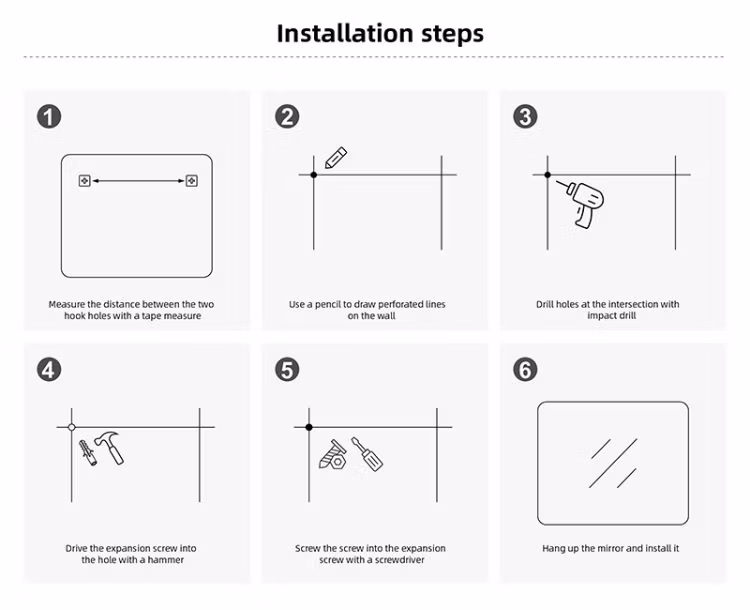 Installation steps

1

Measure the distance between the two hook holes with a tape measure

2

Use a pencil to draw perforated lines on the wall

3

Drill holes at the intersection with impact drill

4

Drive the expansion screw into the hole with a hammer

5

Screw the screw into the expansion screw with a screwdriver

6

Hang up the mirror and install it