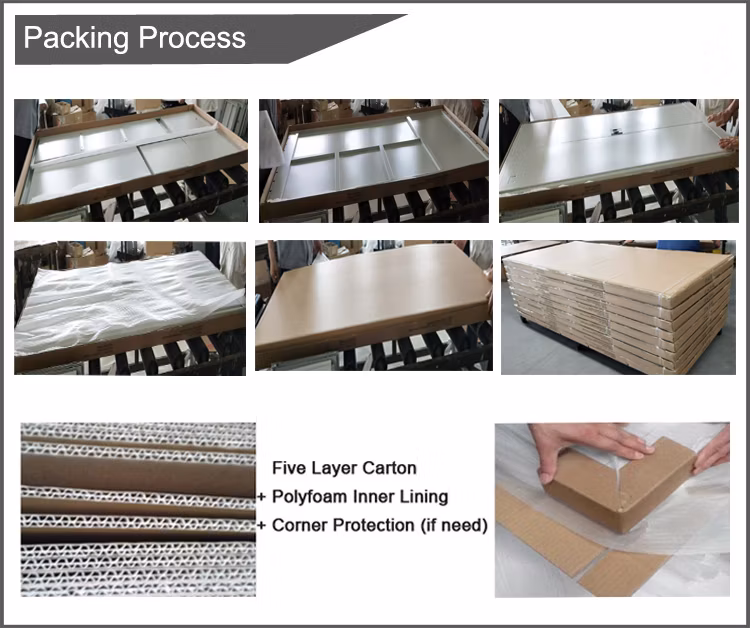 Packing Process

Five Layer Carton
+ Polyfoam Inner Lining
+ Corner Protection (if need)