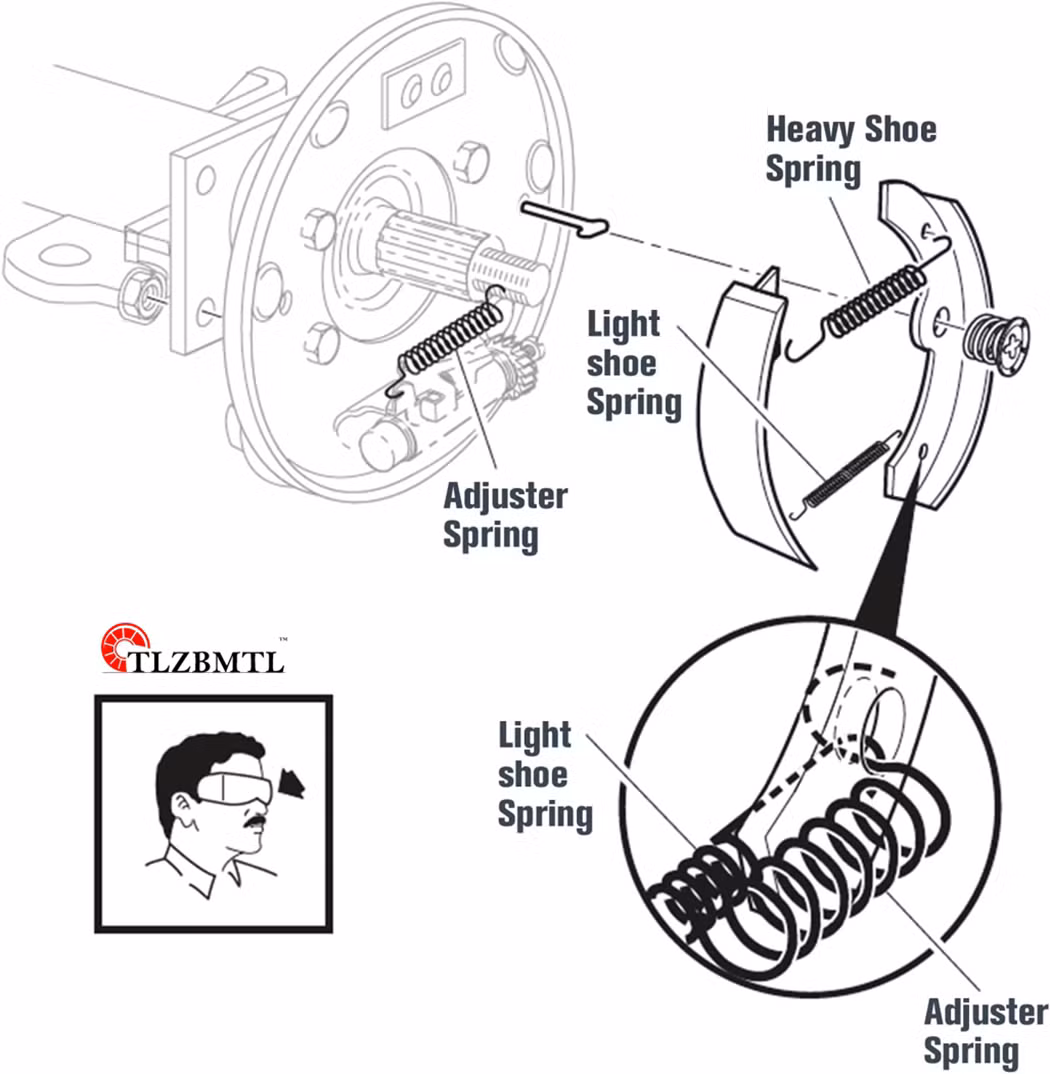 Heavy Shoe Spring

Light shoe Spring

Adjuster Spring

TLZBMTL™

Light shoe Spring

Adjuster Spring