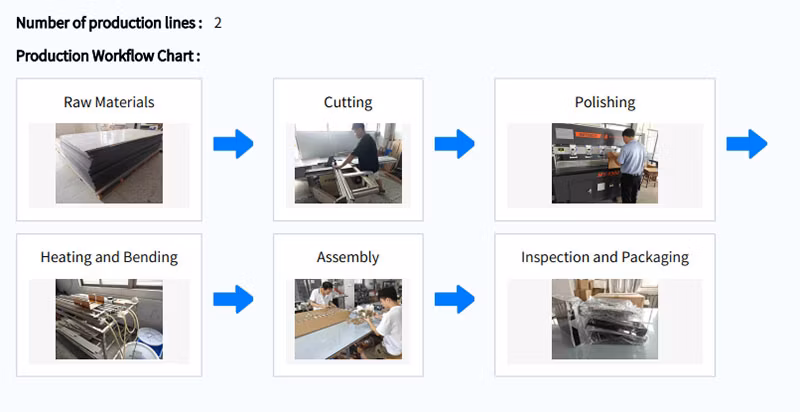 Number of production lines : 2

Production Workflow Chart :

Raw Materials

Cutting

Polishing

Heating and Bending

Assembly

Inspection and Packaging