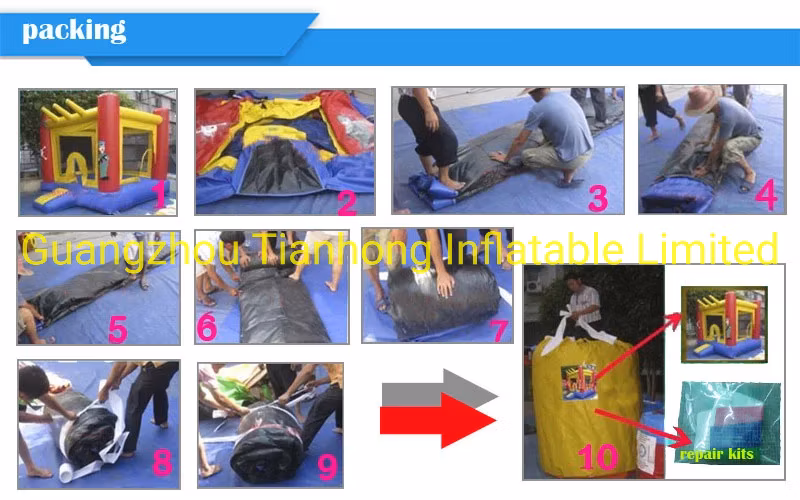 packing

1

2

3

4

Guangzhou Tianhong Inflatable Limited

5

6

7

8

9

10

repair kits