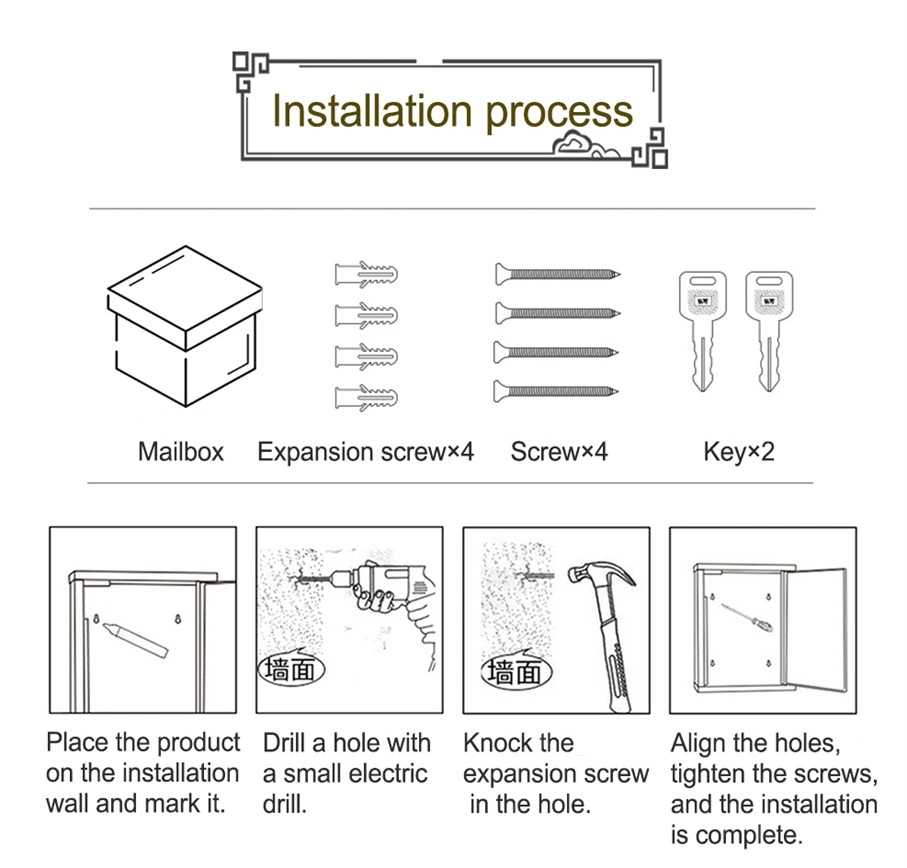 Installation process

Mailbox

Expansion screw×4

Screw×4

Key×2

墙面

墙面

Place the product on the installation wall and mark it.

Drill a hole with a small electric drill.

Knock the expansion screw in the hole.

Align the holes, tighten the screws, and the installation is complete.