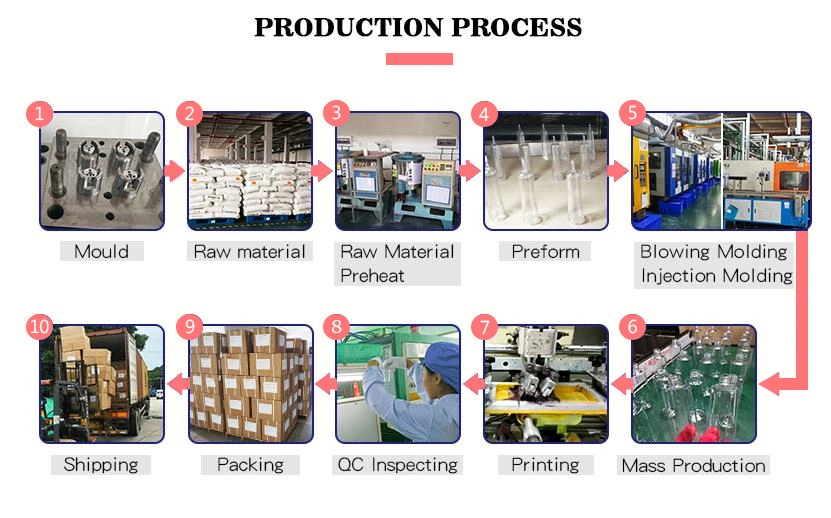 PRODUCTION PROCESS

1
Mould

2
Raw material

3
Raw Material Preheat

4
Preform

5
Blowing Molding Injection Molding

6
Mass Production

7
Printing

8
QC Inspecting

9
Packing

10
Shipping