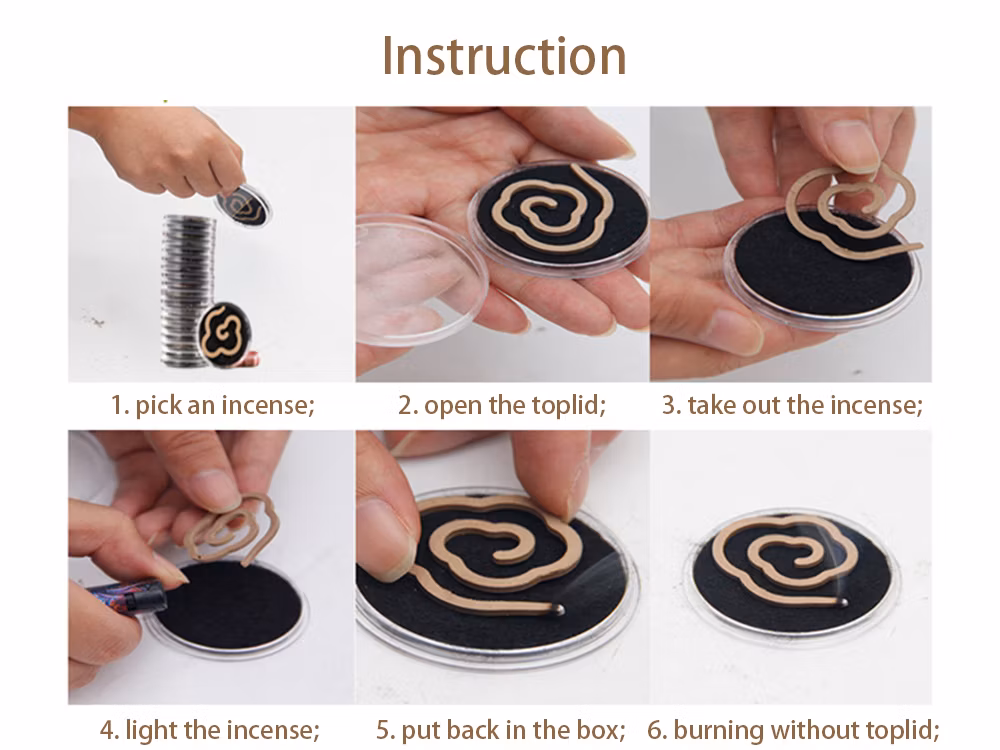 Instruction

1. pick an incense;

2. open the toplid;

3. take out the incense;

4. light the incense;

5. put back in the box;

6. burning without toplid;