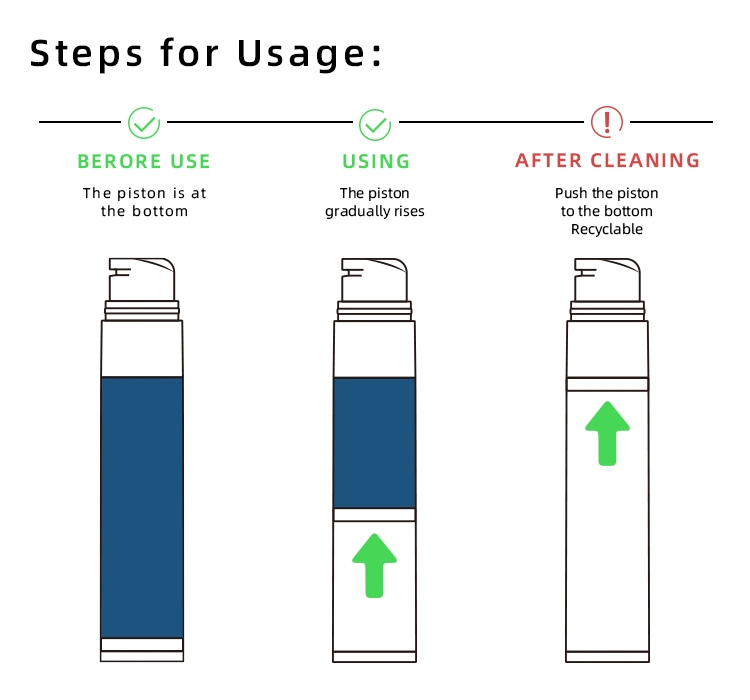 Steps for Usage:

BERORE USE

The piston is at the bottom

USING

The piston gradually rises

AFTER CLEANING

Push the piston to the bottom Recyclable